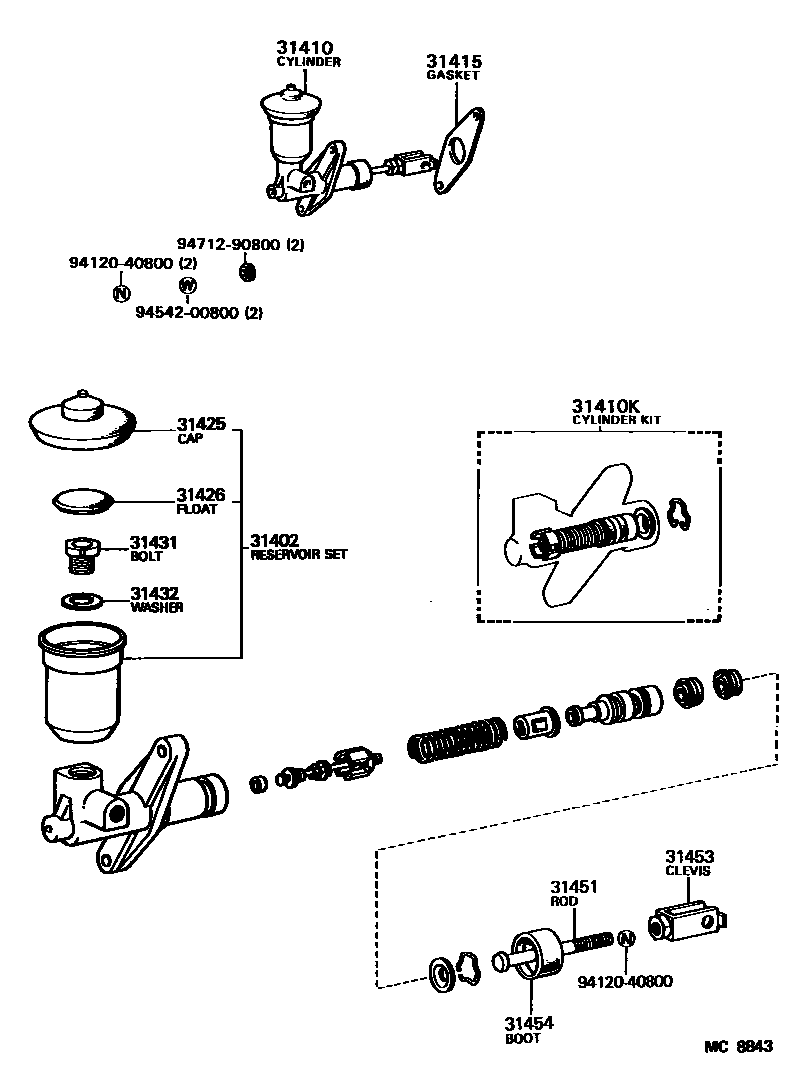 31410
CYLINDER

31415
GASKET

94712-90800 (2)
94120-40800 (2)
N
W
94542-00800 (2)

31425
CAP

31426
FLOAT

31431
BOLT

31432
WASHER

31402
RESERVOIR SET

31410K
CYLINDER KIT

31453
CLEVIS

31451
ROD

N
94120-40800

31454
BOOT

MC 8843