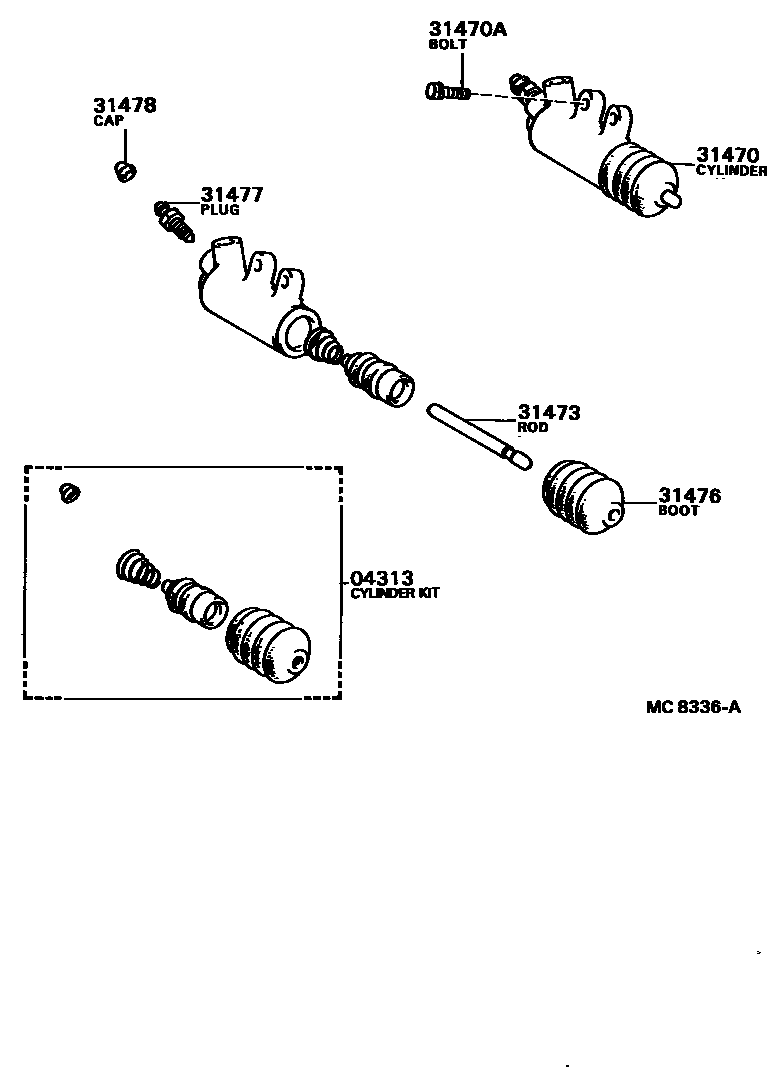 31470A
BOLT

31478
CAP

31470
CYLINDER

31477
PLUG

31473
ROD

31476
BOOT

04313
CYLINDER KIT

MC 8336-A