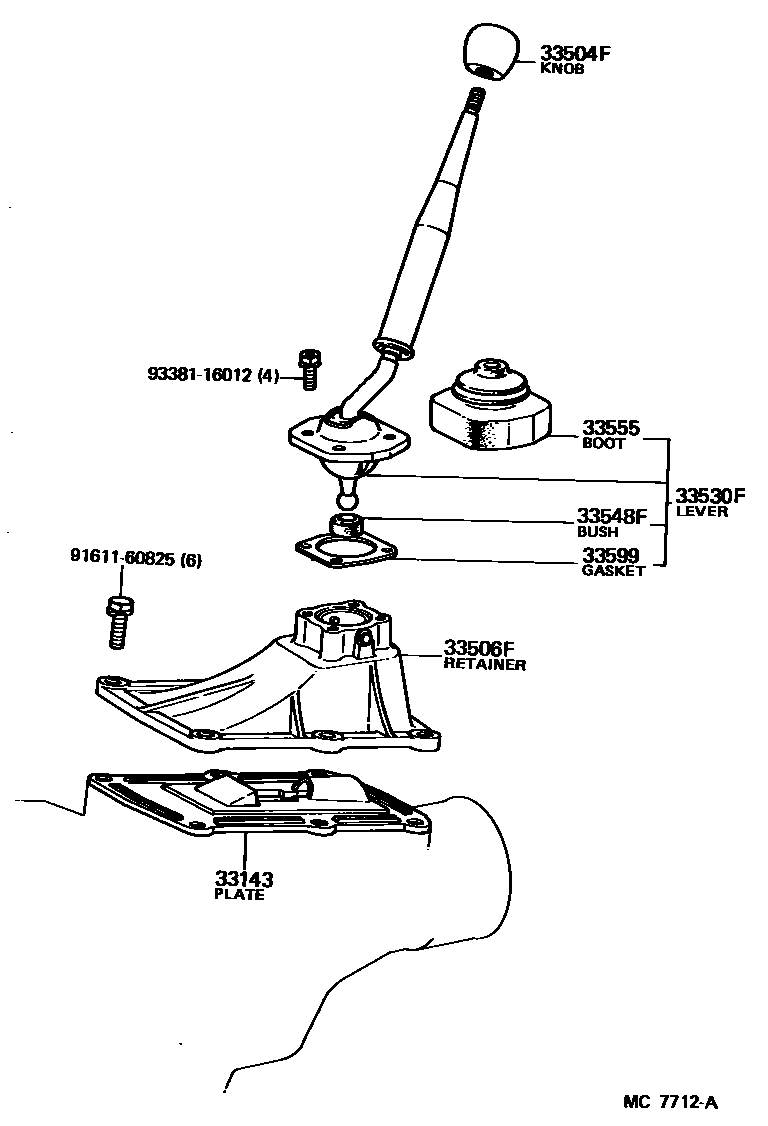 33504F
KNOB

93381-16012 (4)

33555
BOOT

33530F
LEVER

33548F
BUSH

33599
GASKET

91611-60825 (6)

33506F
RETAINER

33143
PLATE

MC 7712-A