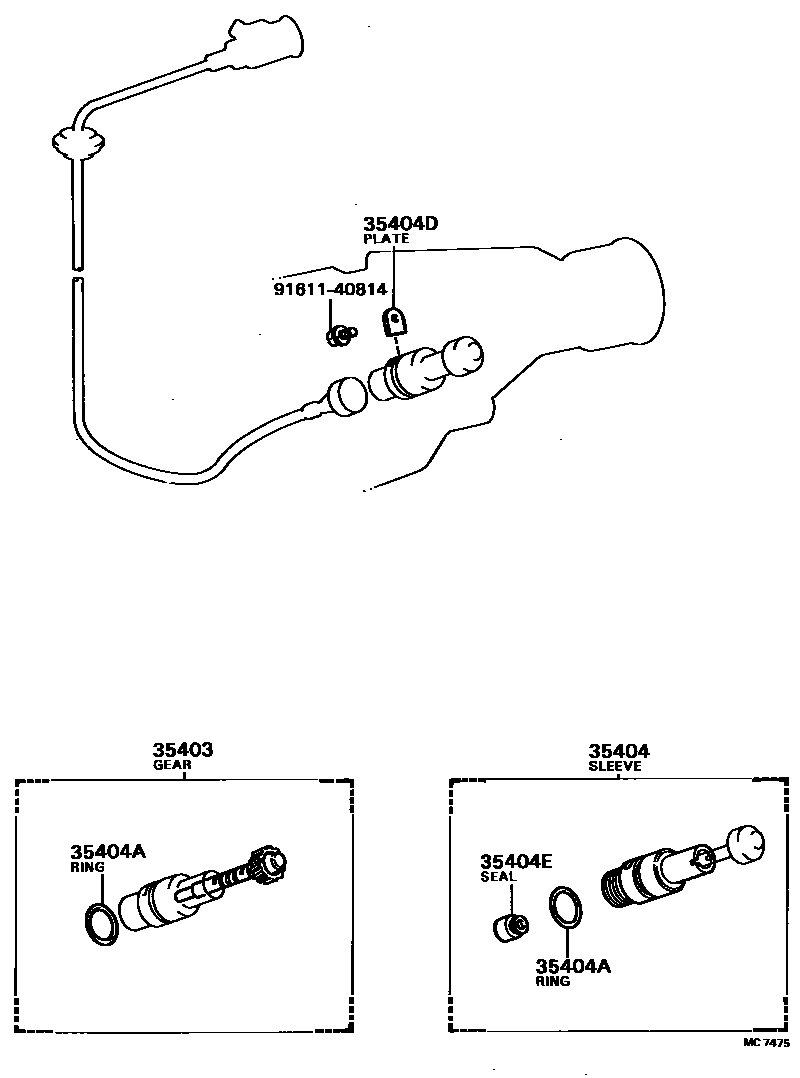 35404D
PLATE

91611-40814

35403
GEAR

35404A
RING

35404
SLEEVE

35404E
SEAL

35404A
RING

MC 7475