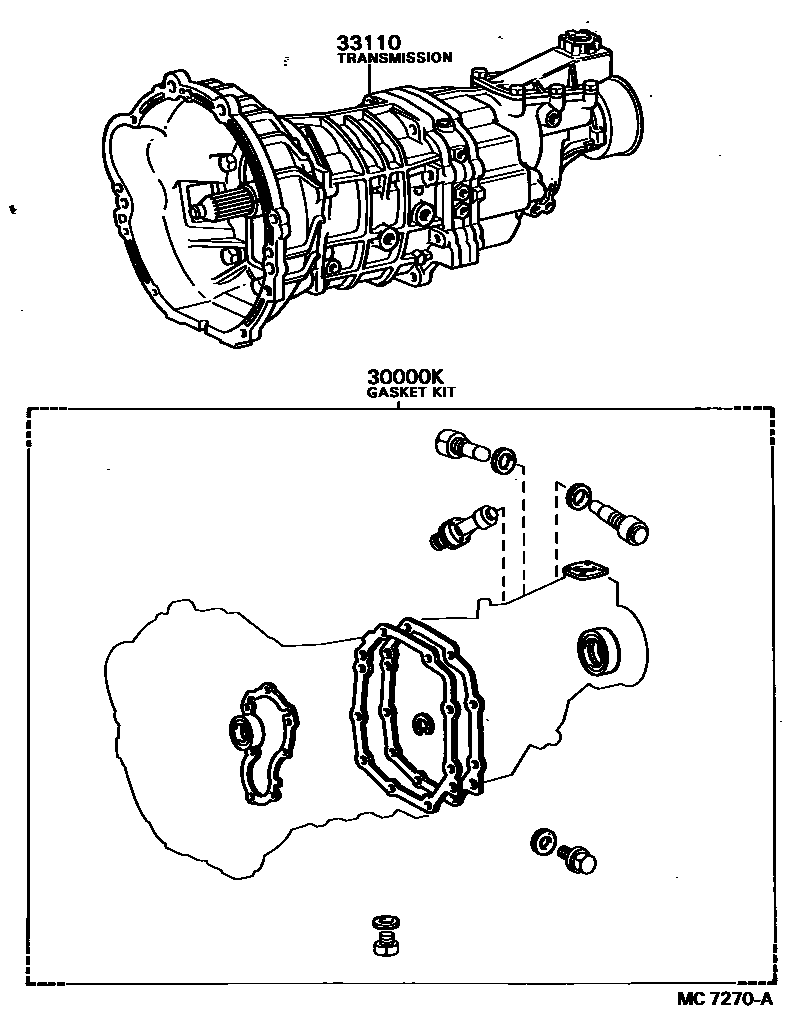 33110
TRANSMISSION

30000K
GASKET KIT

MC 7270-A