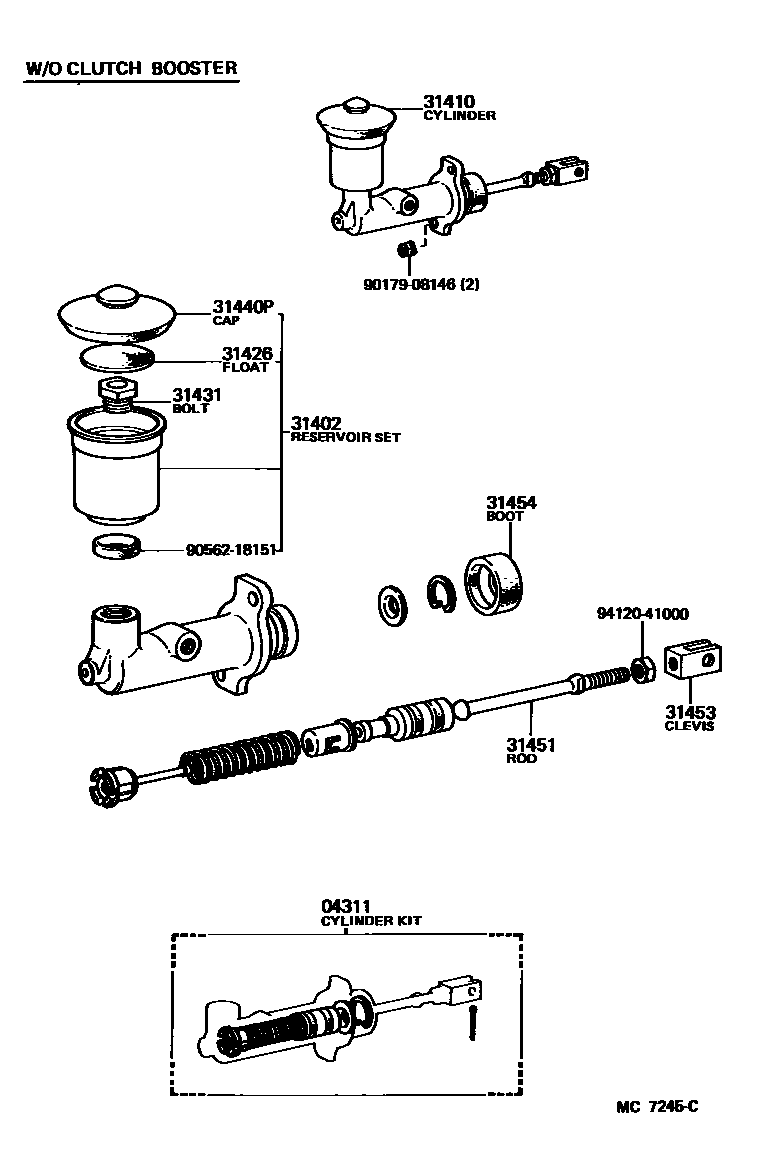 W/O CLUTCH BOOSTER

31410
CYLINDER

90179-08146 (2)

31440P
CAP

31426
FLOAT

31431
BOLT

31402
RESERVOIR SET

90562-18151

31454
BOOT

94120-41000

31453
CLEVIS

31451
ROD

04311
CYLINDER KIT

MC 7245-C