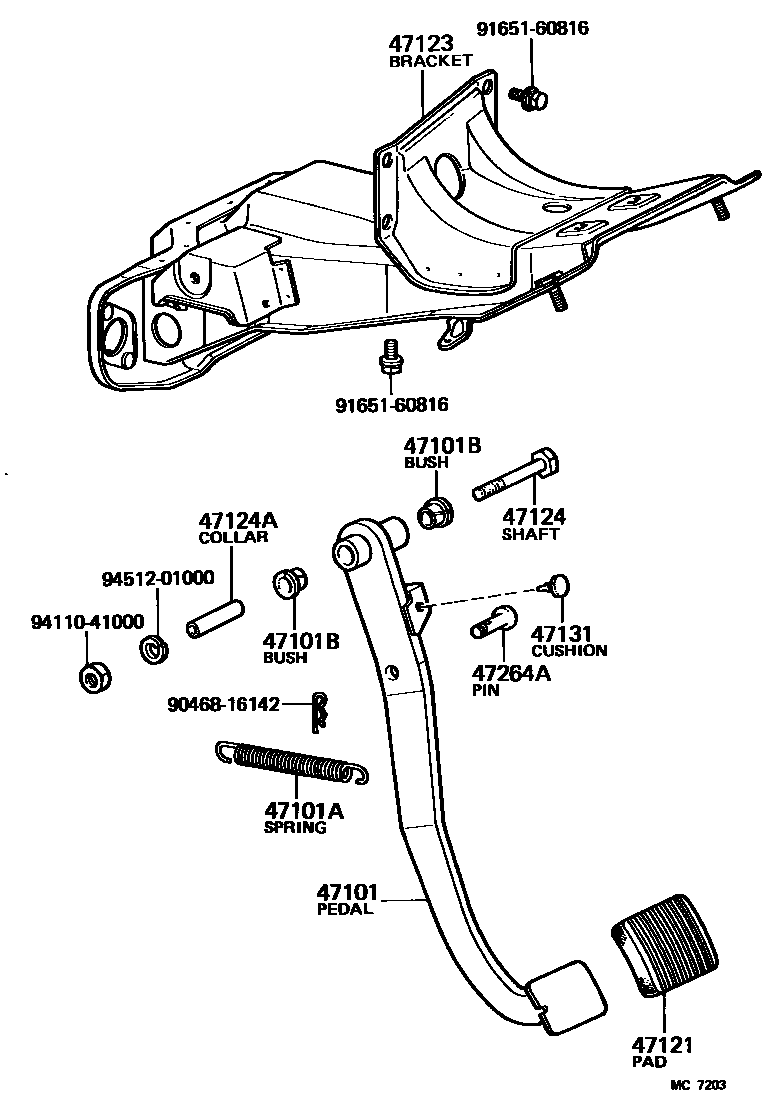 47123
BRACKET

91651-60816

91651-60816

47101B
BUSH

47124
SHAFT

47124A
COLLAR

94512-01000

94110-41000

47101B
BUSH

47131
CUSHION

47264A
PIN

90468-16142

47101A
SPRING

47101
PEDAL

47121
PAD

MC 7203