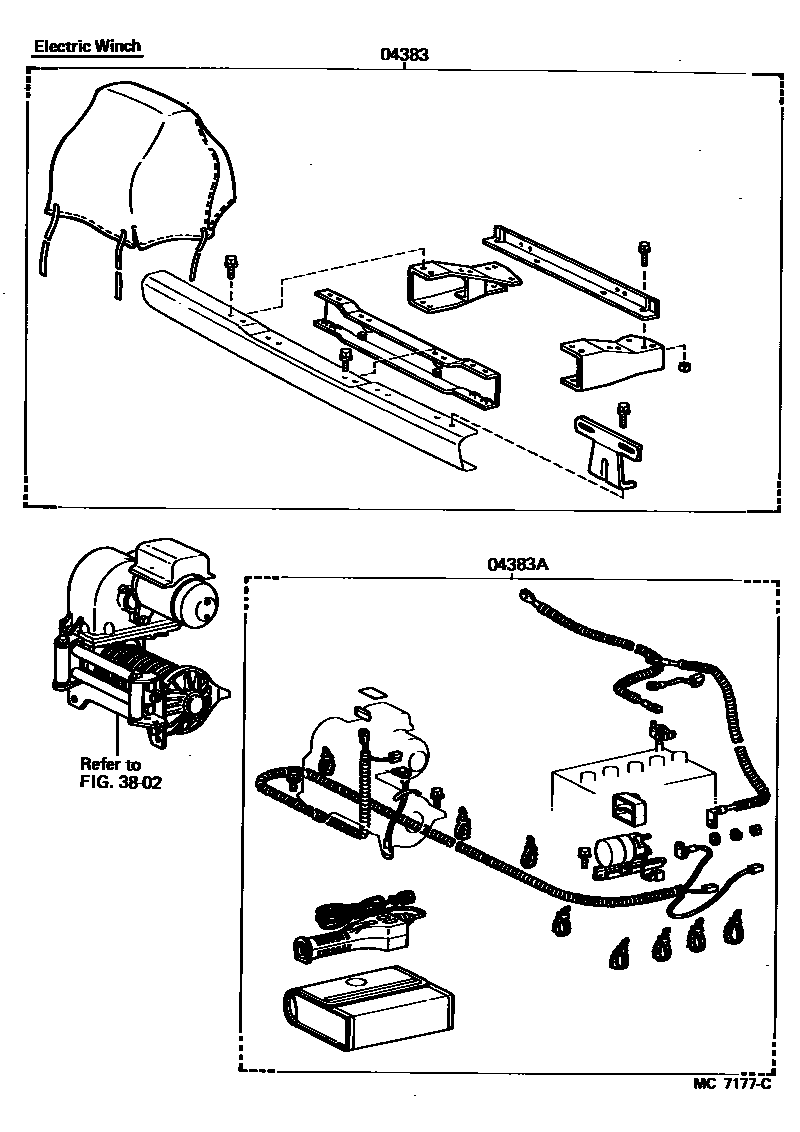 Electric Winch

04383

04383A

Refer to FIG. 38-02

MC 7177-C