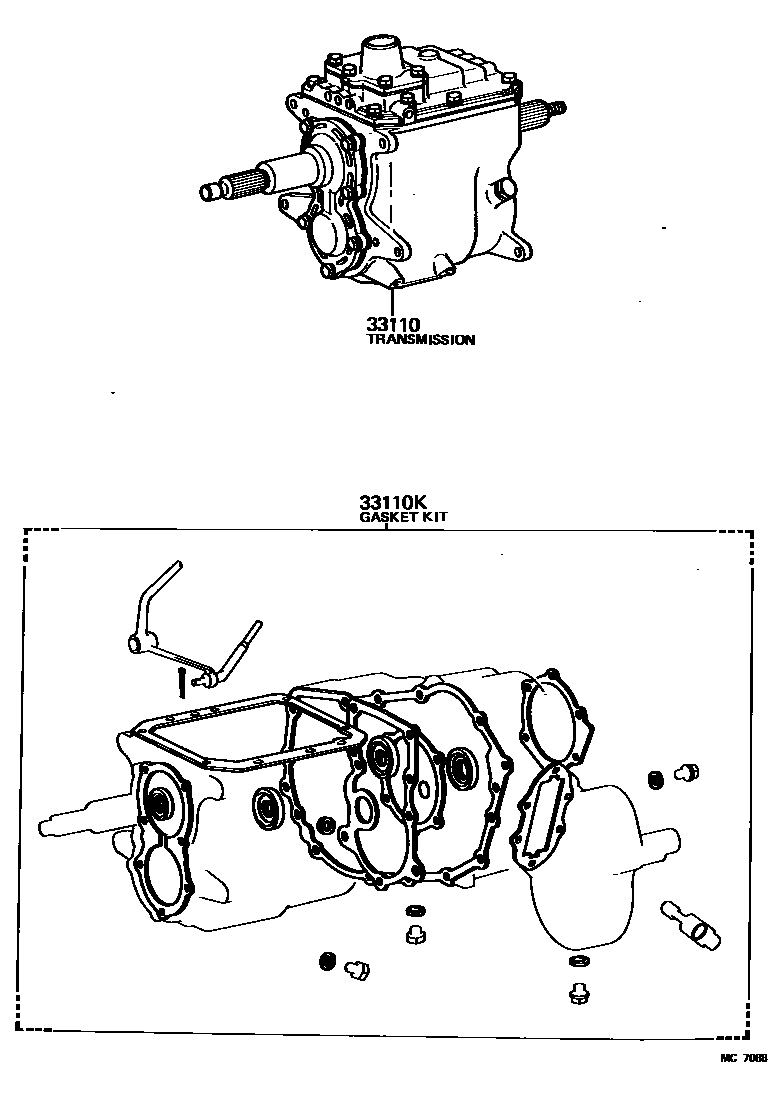 33110
TRANSMISSION

33110K
GASKET KIT

MC 7088