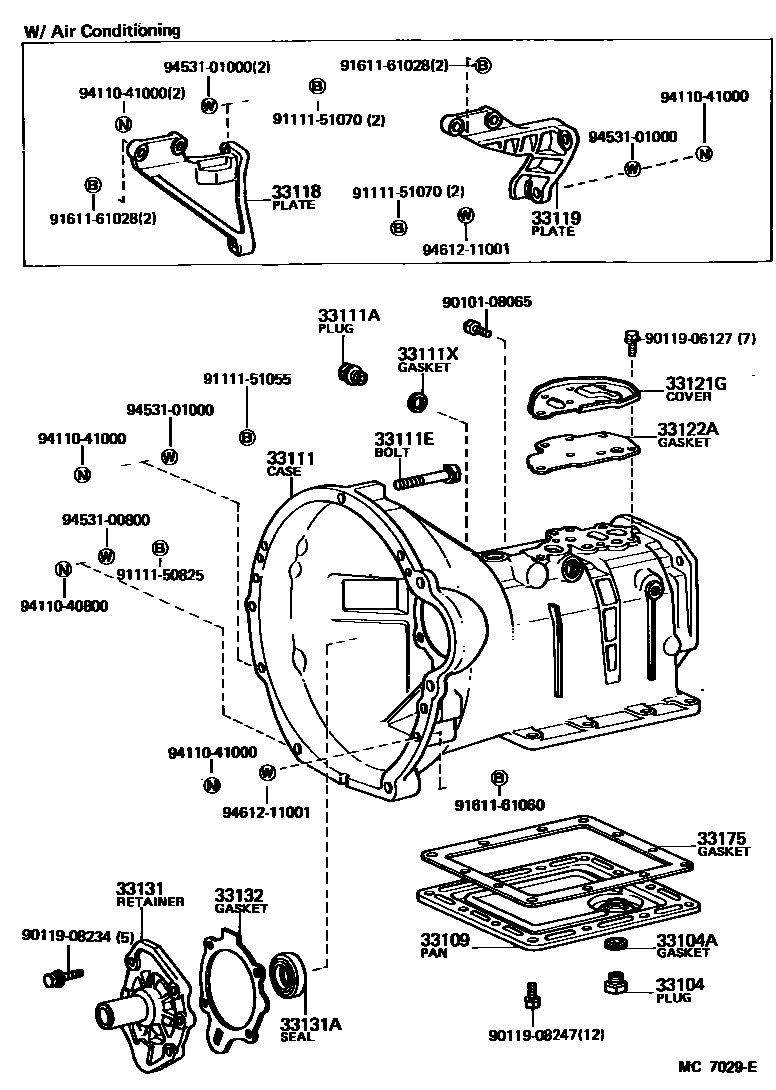 W/ Air Conditioning

94531-01000(2)
94110-41000(2)
N
W
B
91111-51070 (2)
B
91611-61028(2)
33118
PLATE

91611-61028(2)
B
91111-51070 (2)
B
W
94612-11001
33119
PLATE
94531-01000
W
94110-41000
N

33111A
PLUG
90101-08065
33111X
GASKET
90119-06127 (7)
33121G
COVER
33122A
GASKET
91111-51055
B
94531-01000
W
94110-41000
N
33111E
BOLT
33111
CASE
94531-00800
W
B
91111-50825
N
94110-40800

94110-41000
N
W
94612-11001
B
91611-61060

33175
GASKET
33131
RETAINER
33132
GASKET
90119-08234 (5)
33109
PAN
33104A
GASKET
33104
PLUG
33131A
SEAL
90119-08247(12)

MC 7029-E