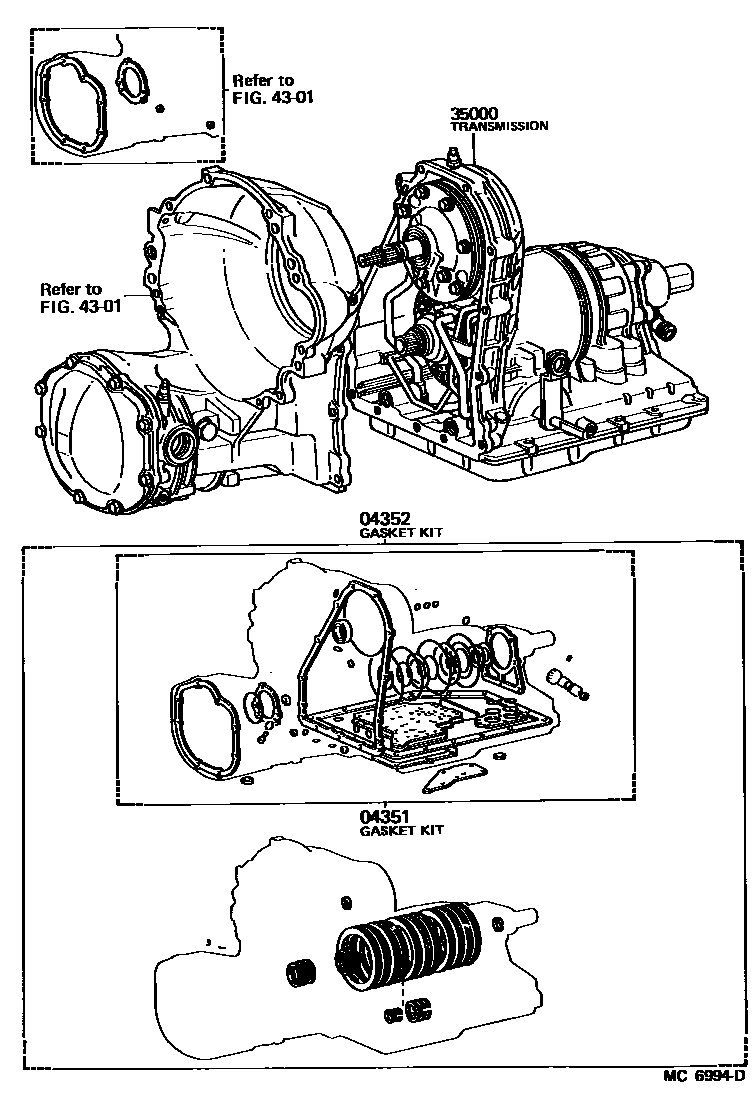 Refer to
FIG. 43-01

35000
TRANSMISSION

Refer to
FIG. 43-01

04352
GASKET KIT

04351
GASKET KIT

MC 6994-D