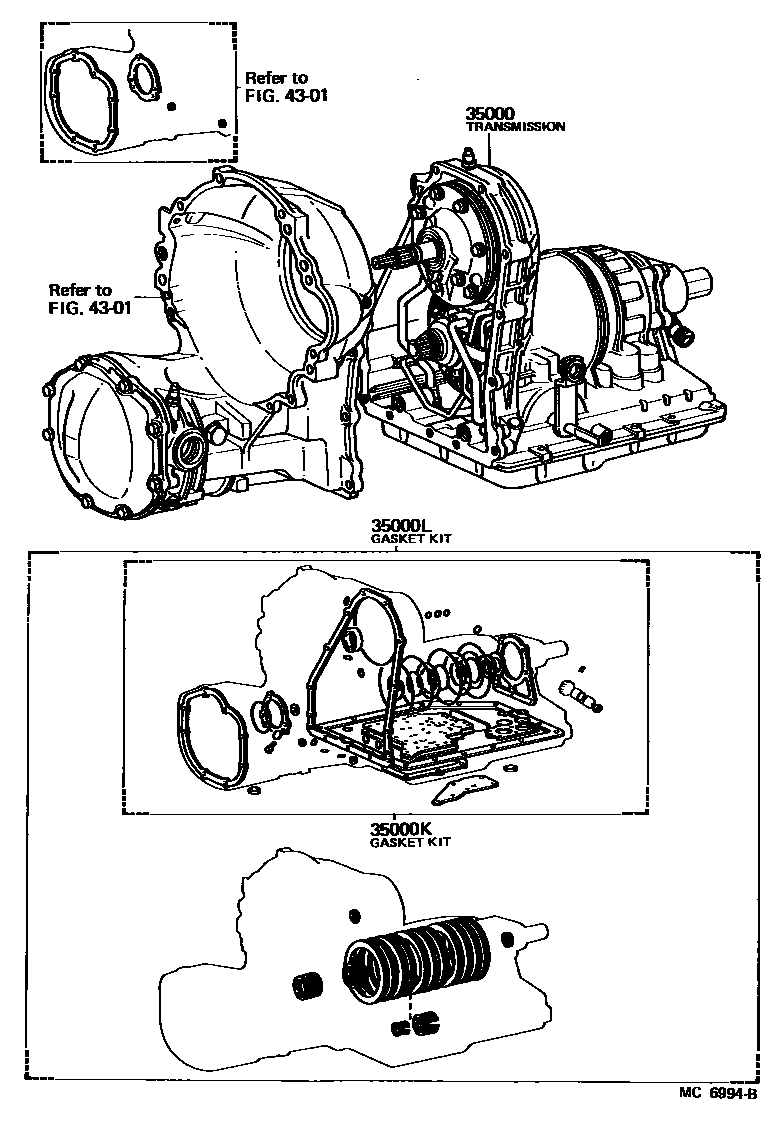 Refer to
FIG. 43-01

35000
TRANSMISSION

Refer to
FIG. 43-01

35000L
GASKET KIT

35000K
GASKET KIT

MC 6994-B