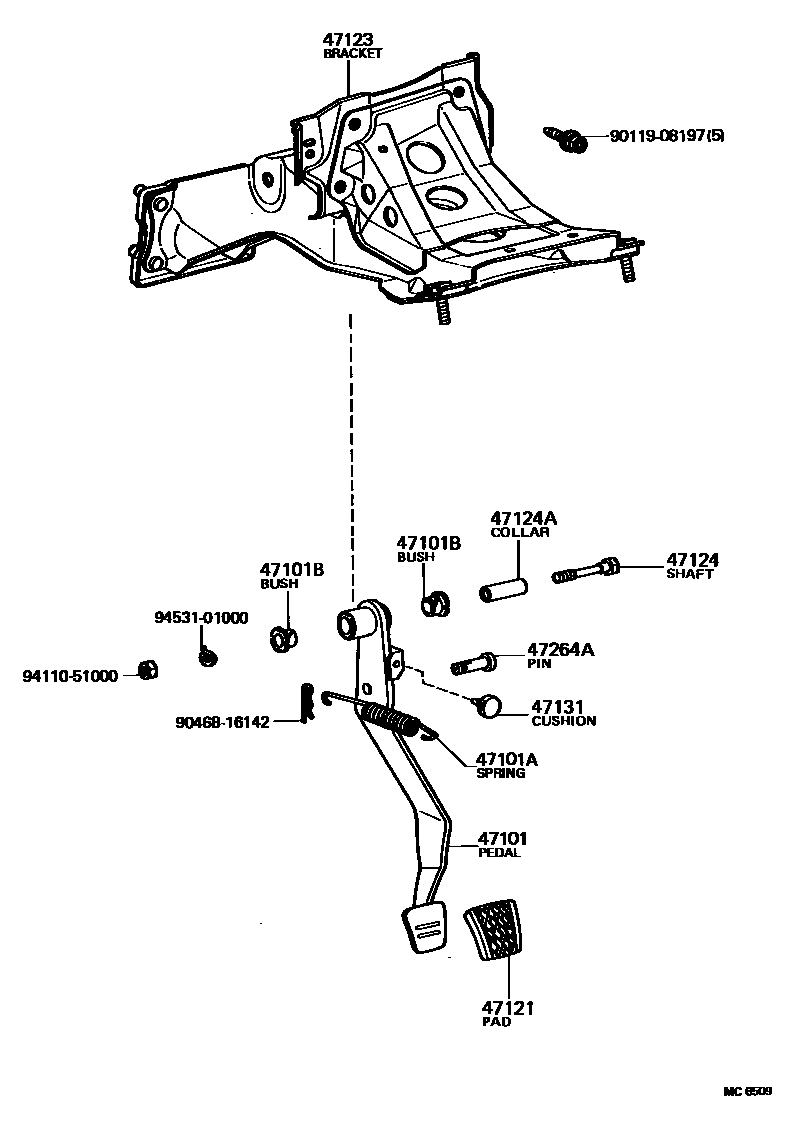 47123
BRACKET

90119-08197(5)

47124A
COLLAR

47101B
BUSH

47124
SHAFT

47101B
BUSH

94531-01000

47264A
PIN

94110-51000

47131
CUSHION

90468-16142

47101A
SPRING

47101
PEDAL

47121
PAD

MC 6509