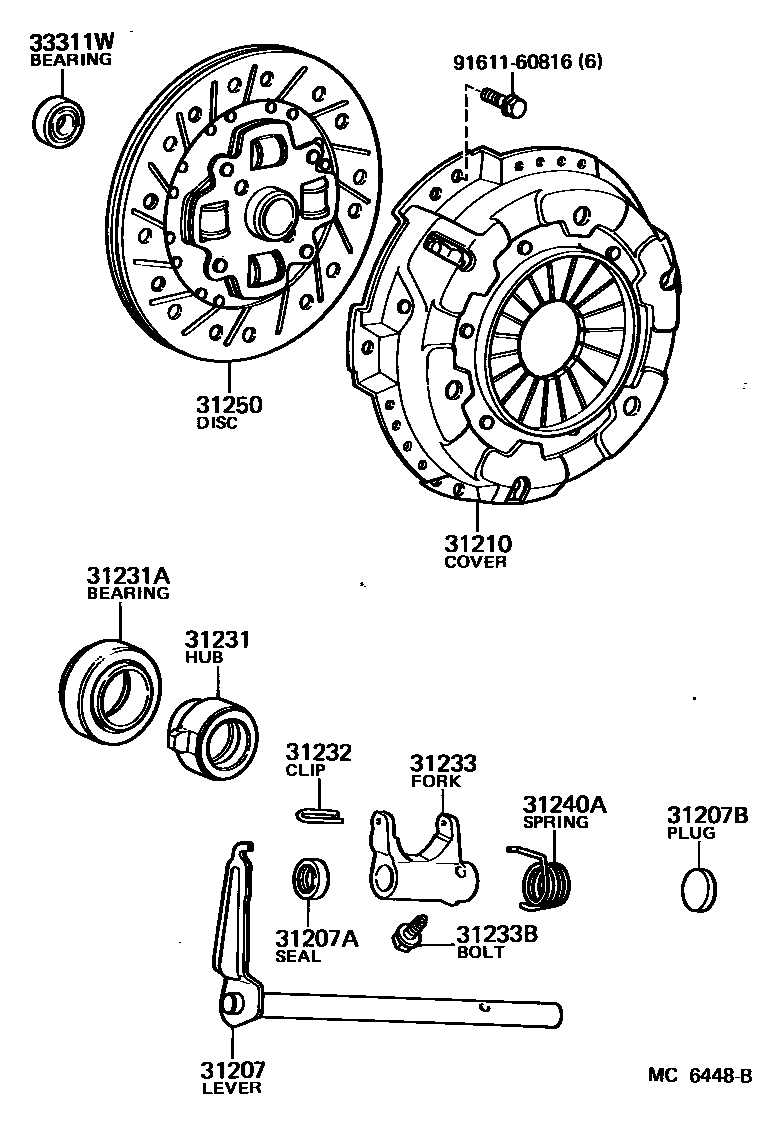 33311W
BEARING

91611-60816 (6)

31250
DISC

31210
COVER

31231A
BEARING

31231
HUB

31232
CLIP

31233
FORK

31240A
SPRING

31207B
PLUG

31207A
SEAL

31233B
BOLT

31207
LEVER

MC 6448-B