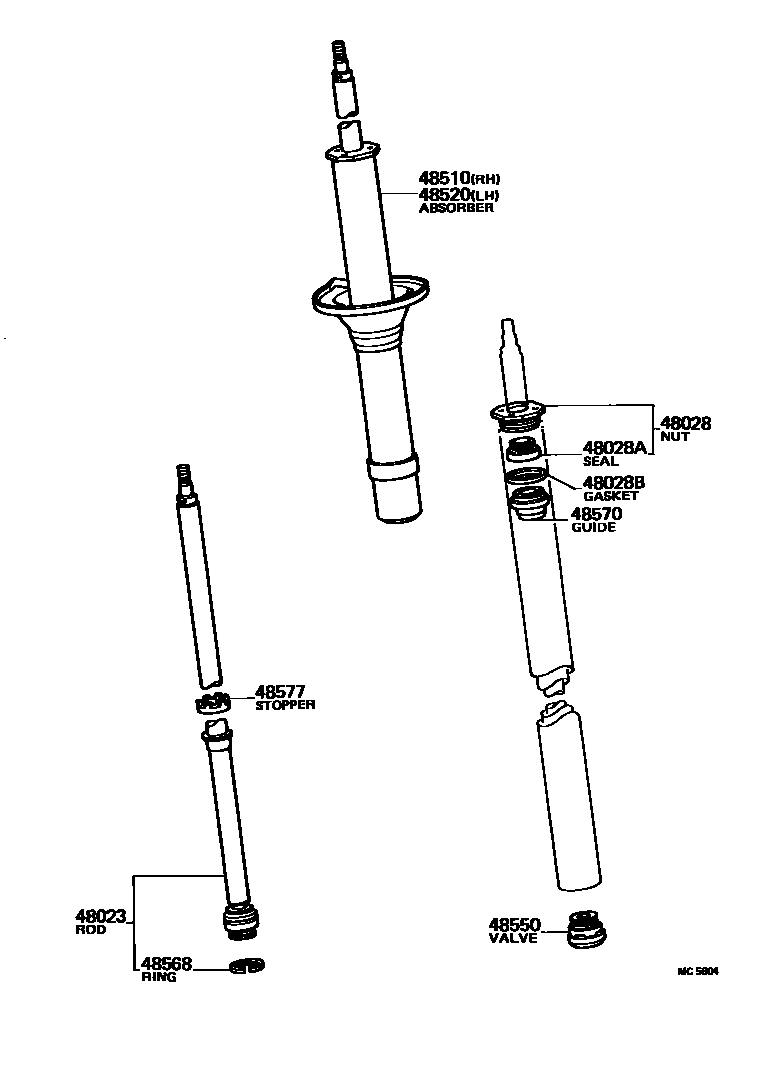 48510(RH)
48520(LH)
ABSORBER

48028
NUT
48028A
SEAL
48028B
GASKET
48570
GUIDE

48577
STOPPER

48023
ROD
48568
RING

48550
VALVE

MC 5804