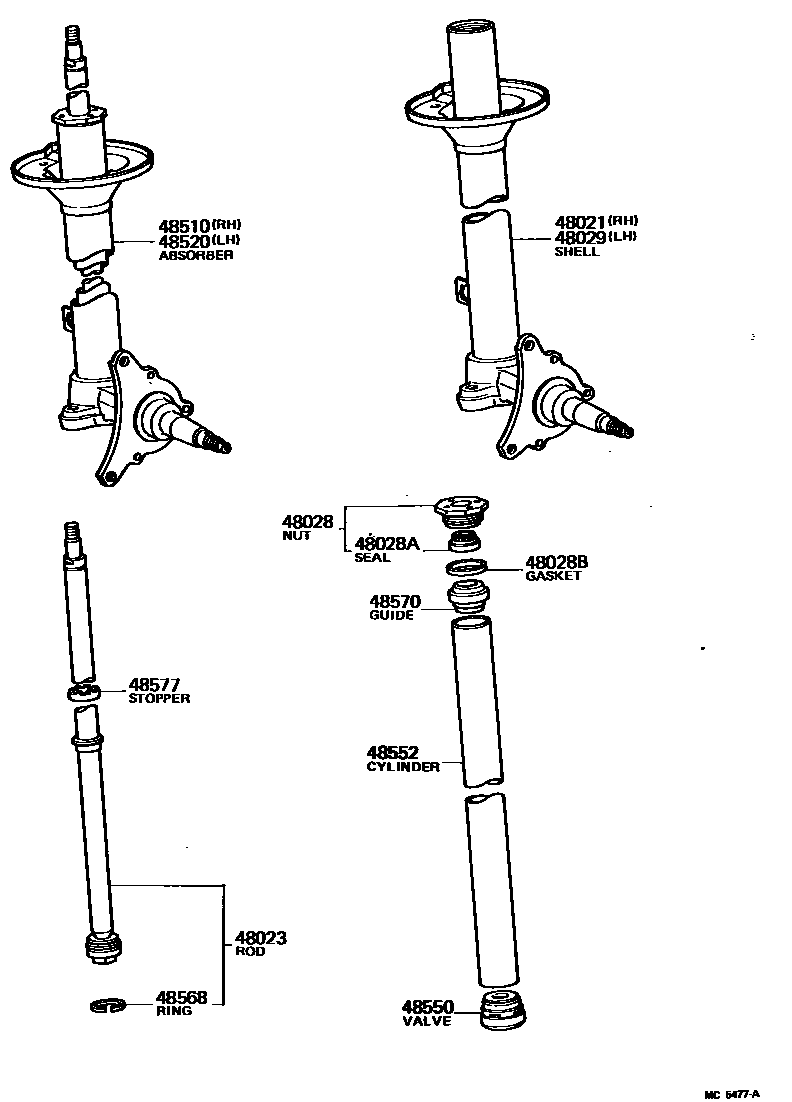 48510(RH)
48520(LH)
ABSORBER

48021(RH)
48029(LH)
SHELL

48028
NUT

48028A
SEAL

48028B
GASKET

48570
GUIDE

48577
STOPPER

48552
CYLINDER

48023
ROD

48568
RING

48550
VALVE

MC 6477-A