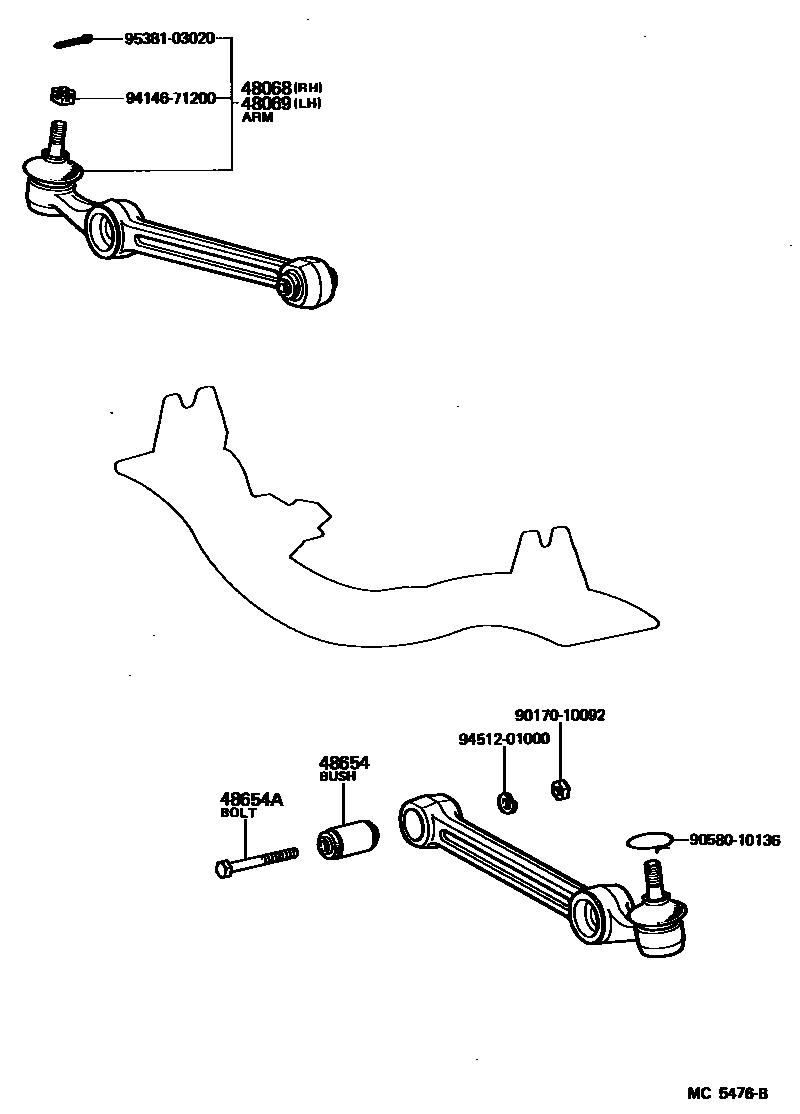 95381-03020

94146-71200

48068 (RH)
48069 (LH)
ARM

90170-10092

94512-01000

48654
BUSH

48654A
BOLT

90580-10136

MC 5476-B