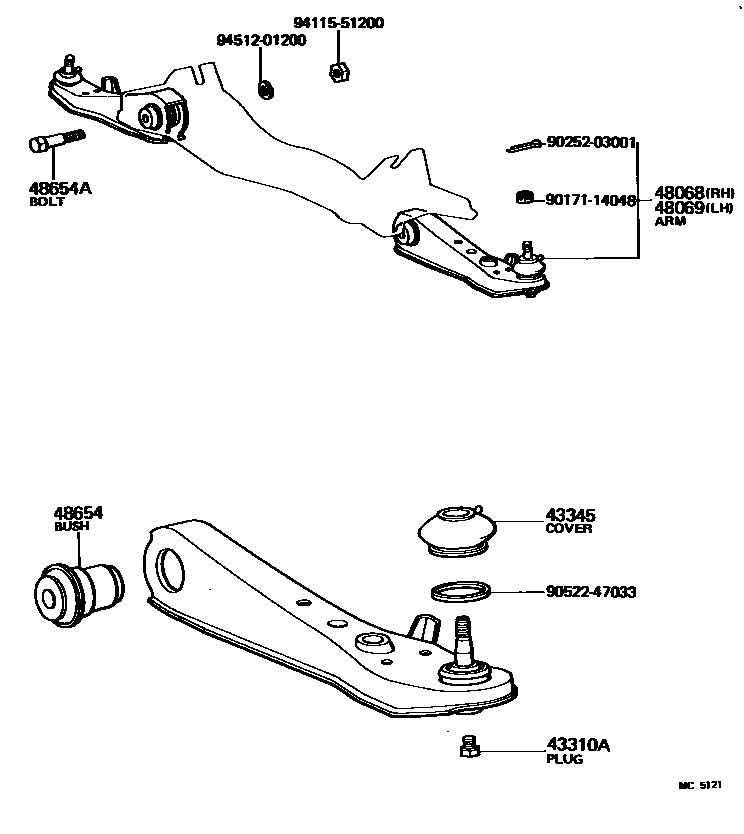 94115-51200
94512-01200
48654A
BOLT
90252-03001
90171-14048
48068(RH)
48069(LH)
ARM
48654
BUSH
43345
COVER
90522-47033
43310A
PLUG
MC 5121