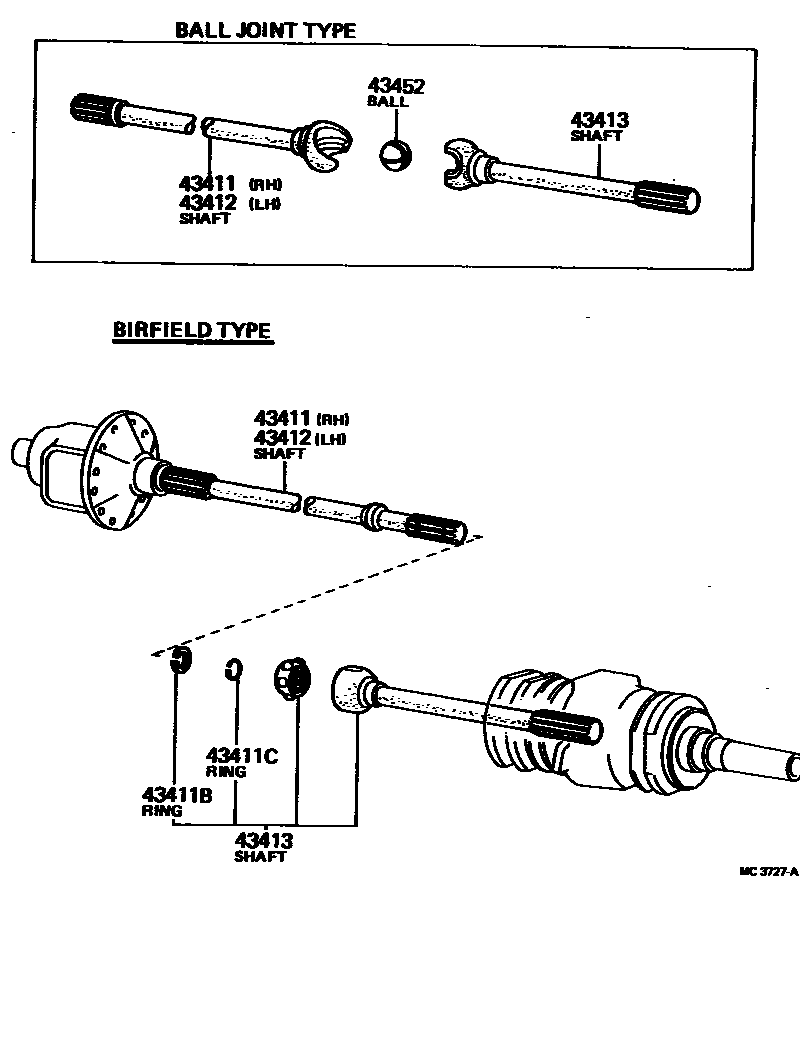 BALL JOINT TYPE

43452
BALL

43413
SHAFT

43411 (RH)
43412 (LH)
SHAFT

BIRFIELD TYPE

43411 (RH)
43412 (LH)
SHAFT

43411C
RING

43411B
RING

43413
SHAFT

MC 3727-A