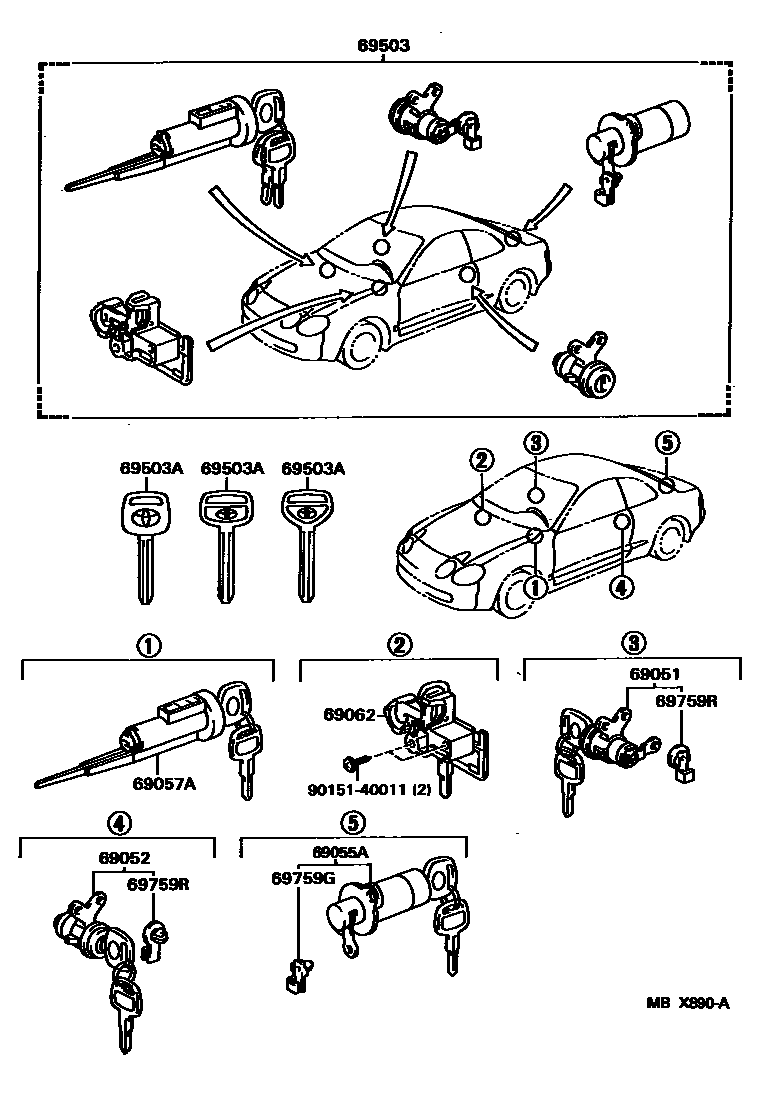 69503

69503A 69503A 69503A

2 3 5

1 4

1

69057A

2

69062

90151-40011 (2)

3

69051

69759R

4

69052

69759R

5

69055A

69759G

MB X890-A