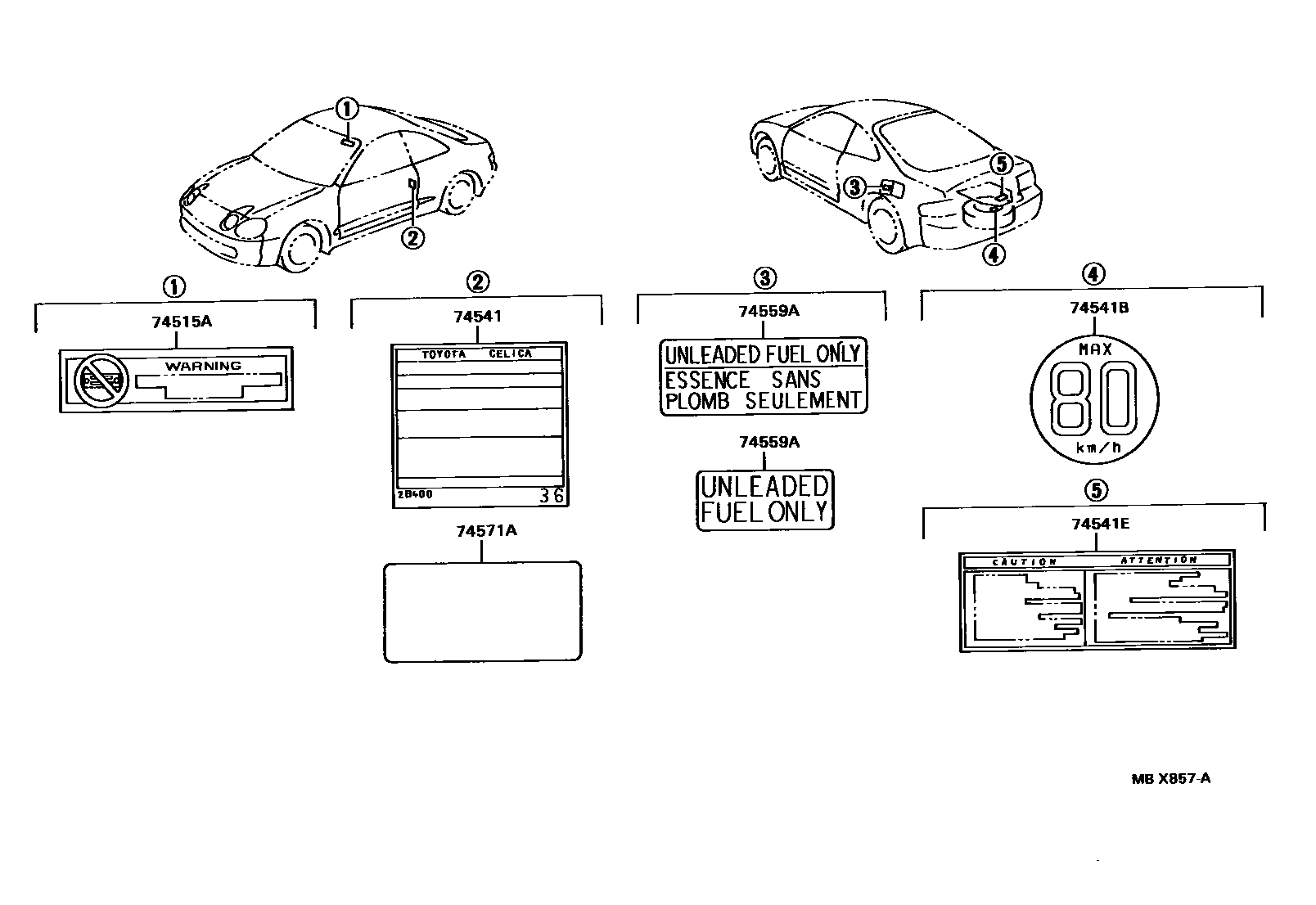 ①
②
③
⑤
④

①
74515A
WARNING

②
74541
TOYOTA CELICA
2B400 36

74571A

③
74559A
UNLEADED FUEL ONLY
ESSENCE SANS
PLOMB SEULEMENT

74559A
UNLEADED
FUEL ONLY

④
74541B
MAX
80
km/h

⑤
74541E
CAUTION ATTENTION

MB X857-A