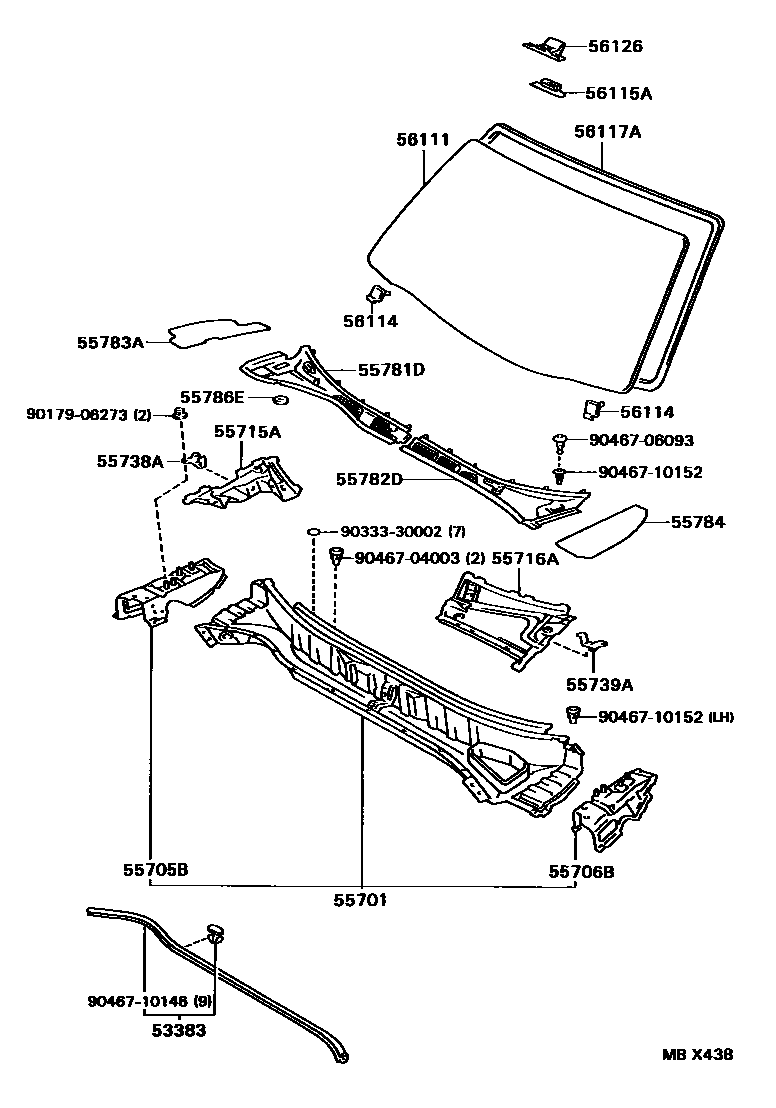 56126
56115A
56111
56117A
56114
55783A
55781D
55786E
90179-06273 (2)
55715A
55738A
56114
90467-06093
90467-10152
55782D
55784
90333-30002 (7)
90467-04003 (2)
55716A
55739A
90467-10152 (LH)
55705B
55701
55706B
90467-10148 (9)
53383
MB X438