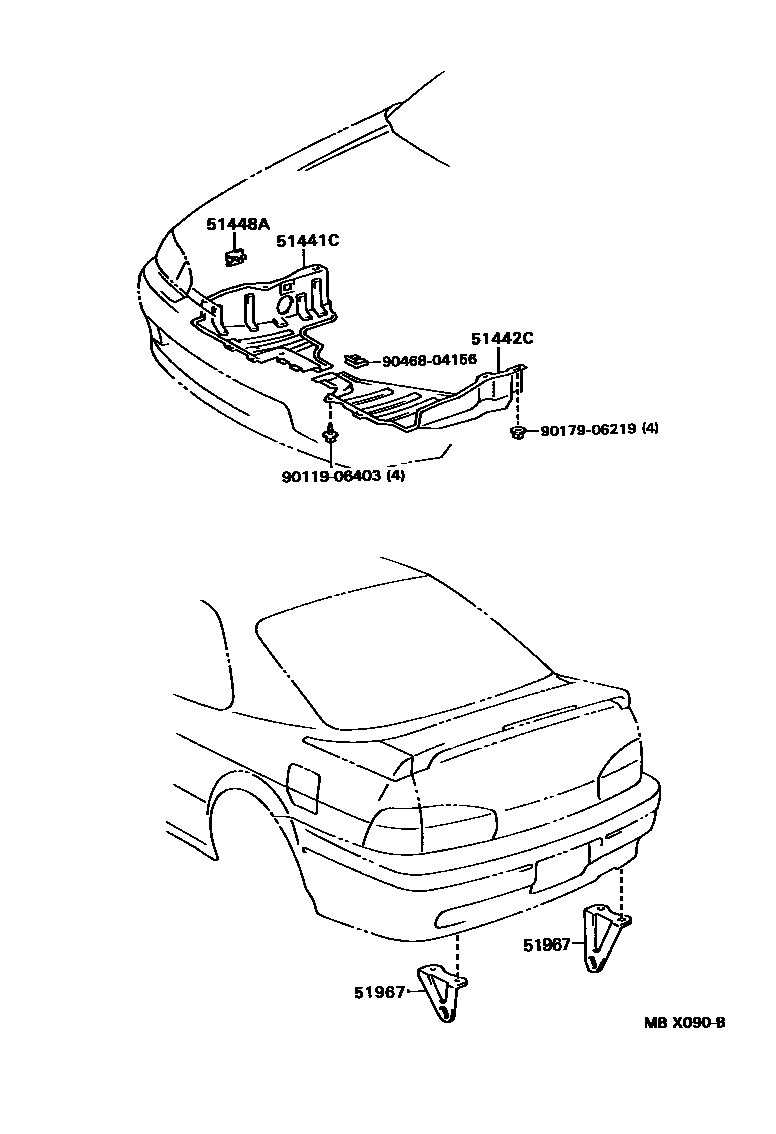 51448A
51441C
51442C
90468-04156
90179-06219 (4)
90119-06403 (4)
51967
51967
MB X090-B