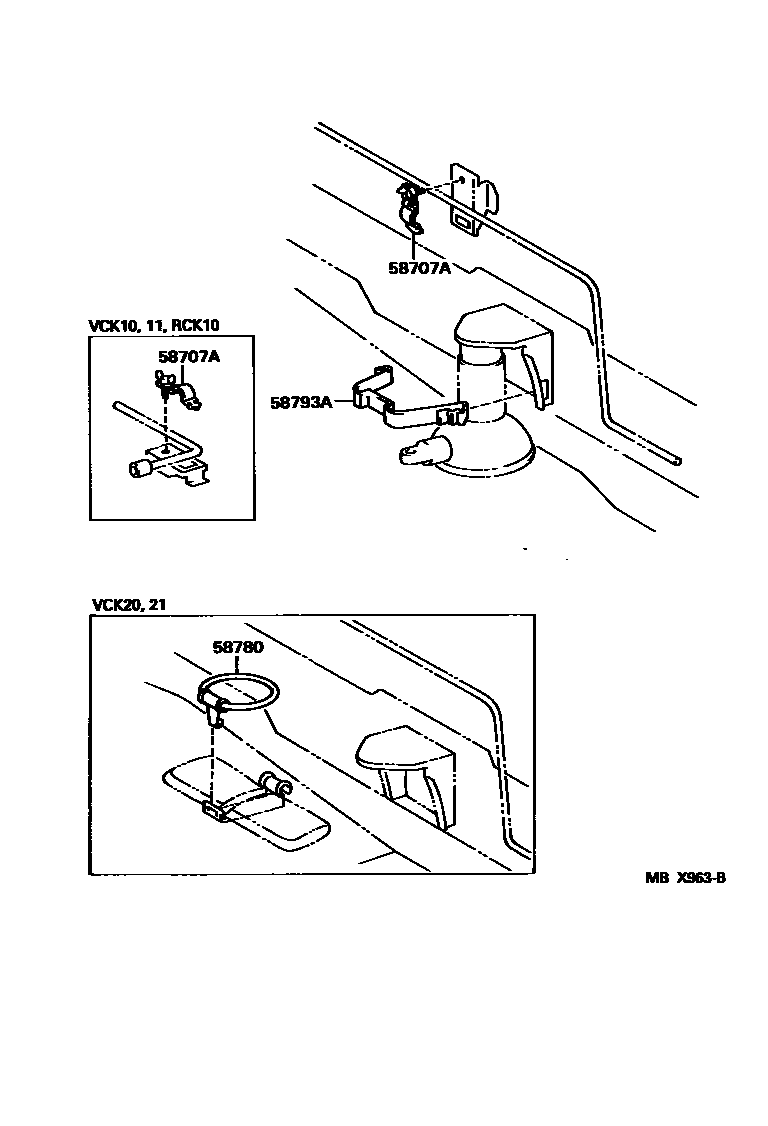 58707A

VCK10, 11, RCK10

58707A

58793A

VCK20, 21

58780

MB X963-B