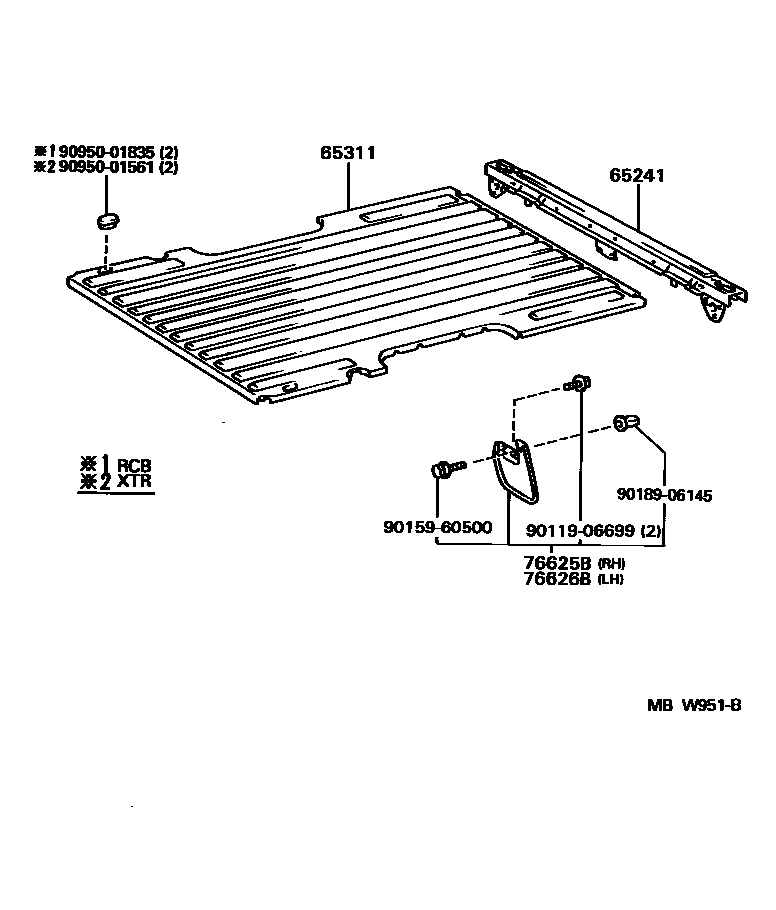 ※1 90950-01835 (2)
※2 90950-01561 (2)

65311

65241

※1 RCB
※2 XTR

90189-06145

90159-60500

90119-06699 (2)

76625B (RH)
76626B (LH)

MB W951-B