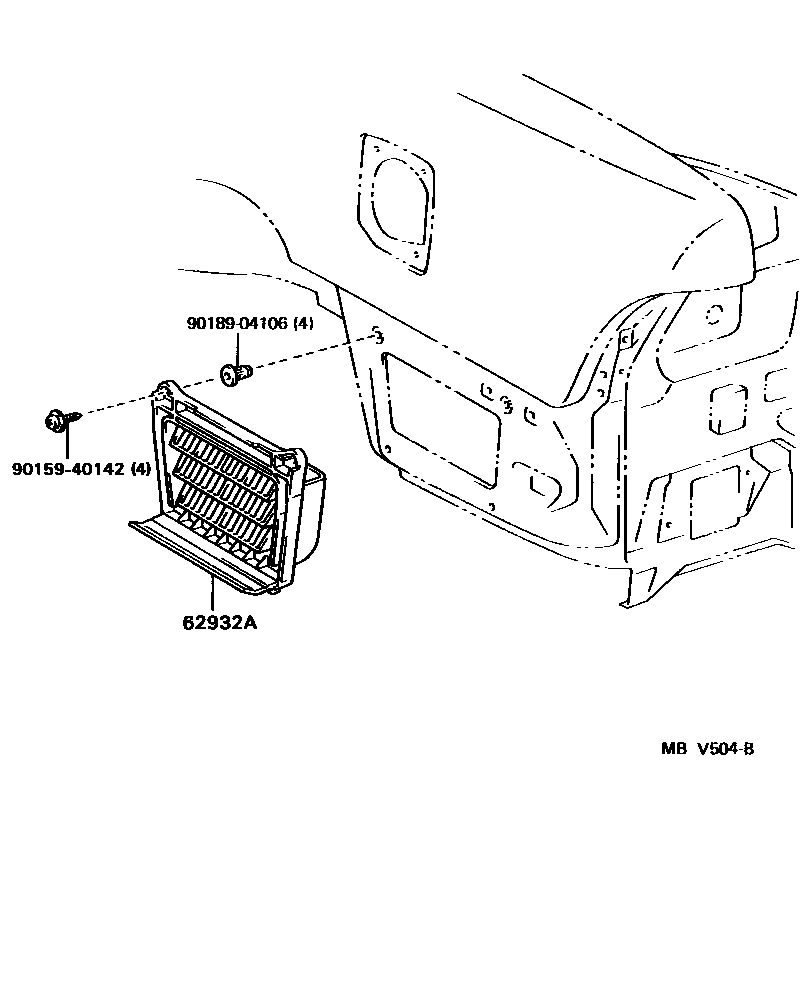 90189-04106 (4)

90159-40142 (4)

62932A

MB V504-B