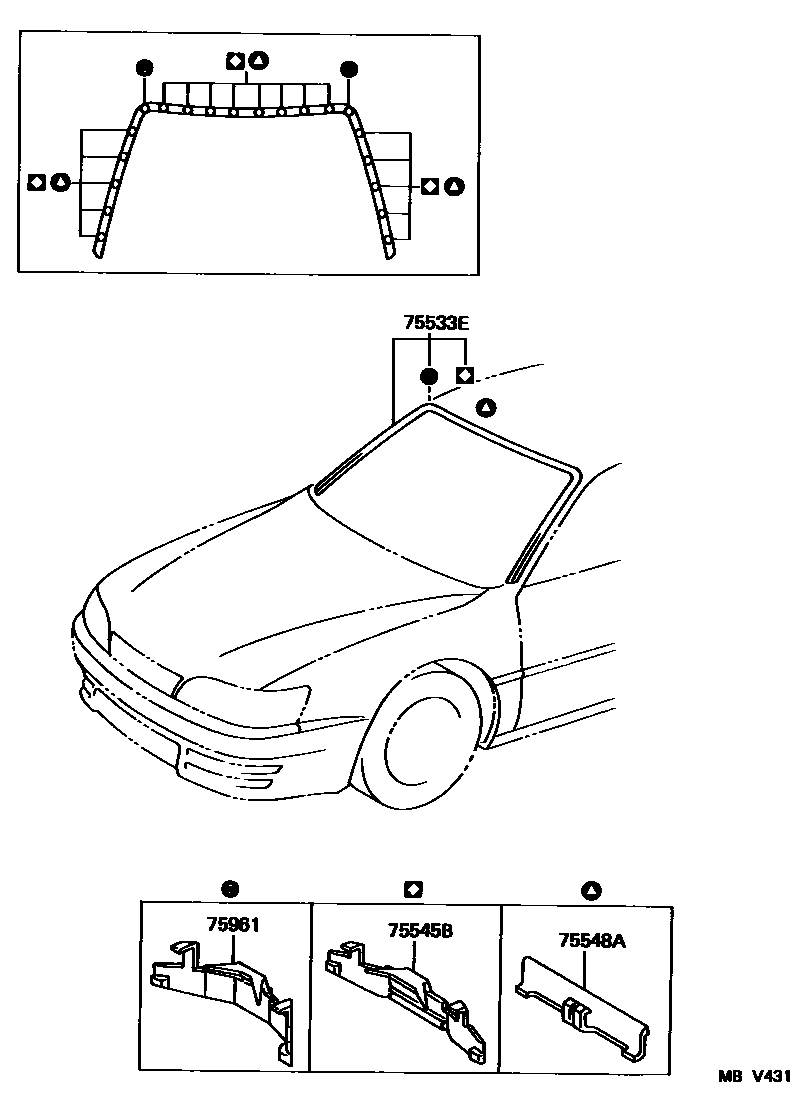 75533E

75961

75545B

75548A

MB V431