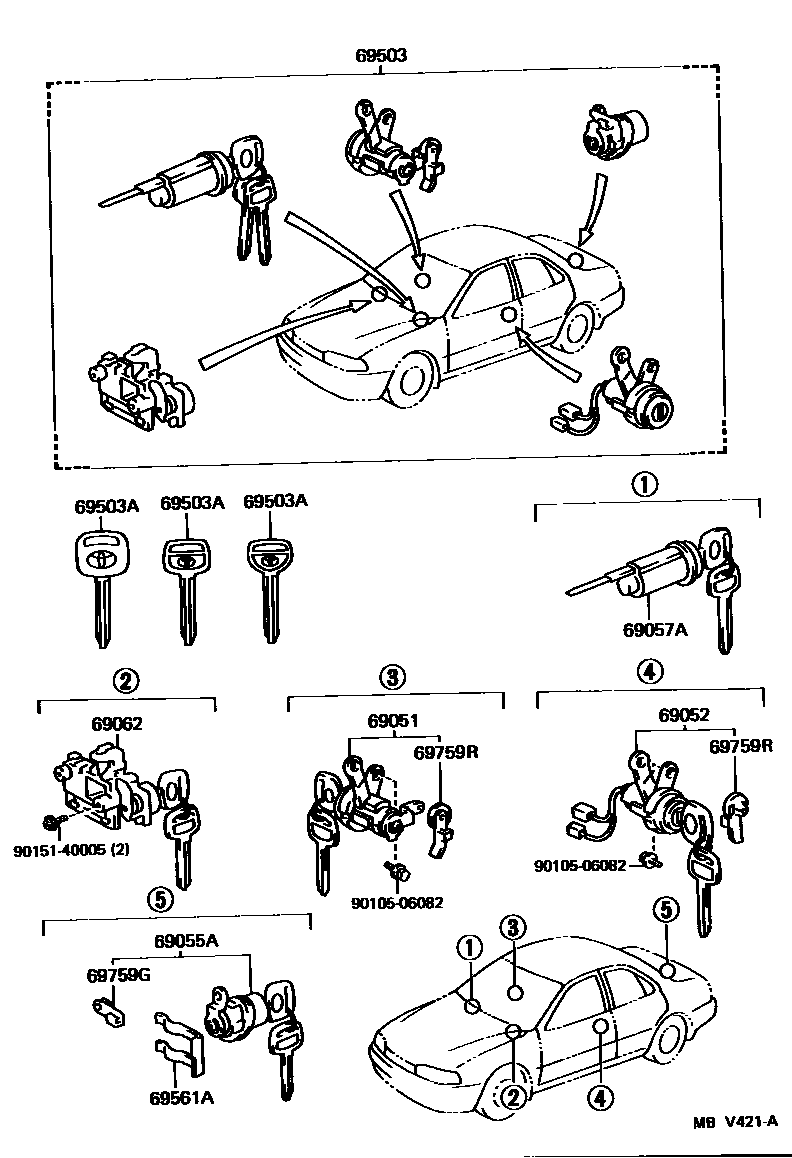 69503

69503A 69503A 69503A

①

69057A

②

69062

90151-40005 (2)

③

69051

69759R

90105-06082

④

69052

69759R

90105-06082

⑤

69055A

69759G

69561A

① ③ ⑤ ② ④

MB V421-A