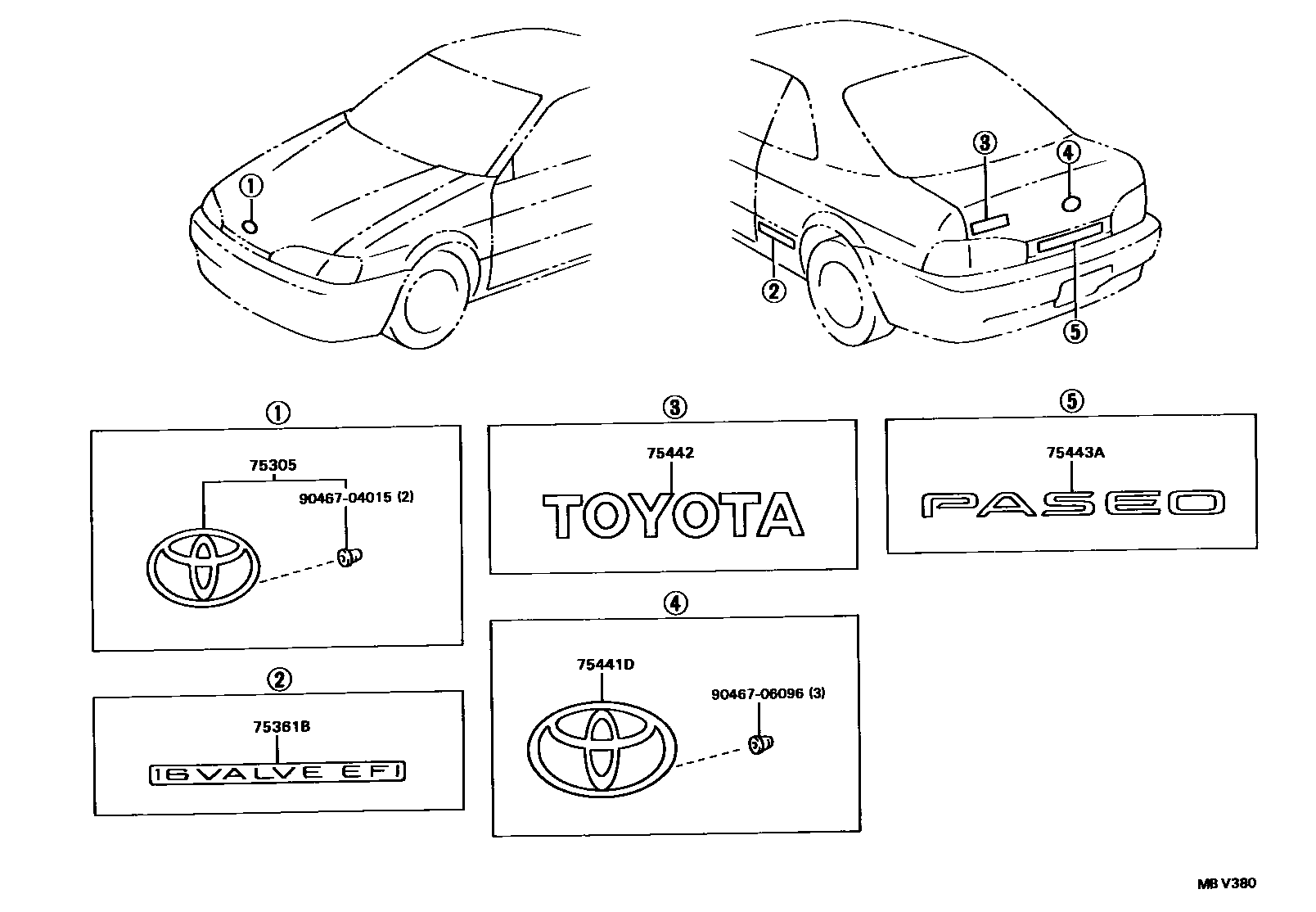 ①

③ ④

②

⑤

①

75305

90467-04015 (2)

②

75361B

16 VALVE EFI

③

75442

TOYOTA

④

75441D

90467-06096 (3)

⑤

75443A

PASEO

MB V380