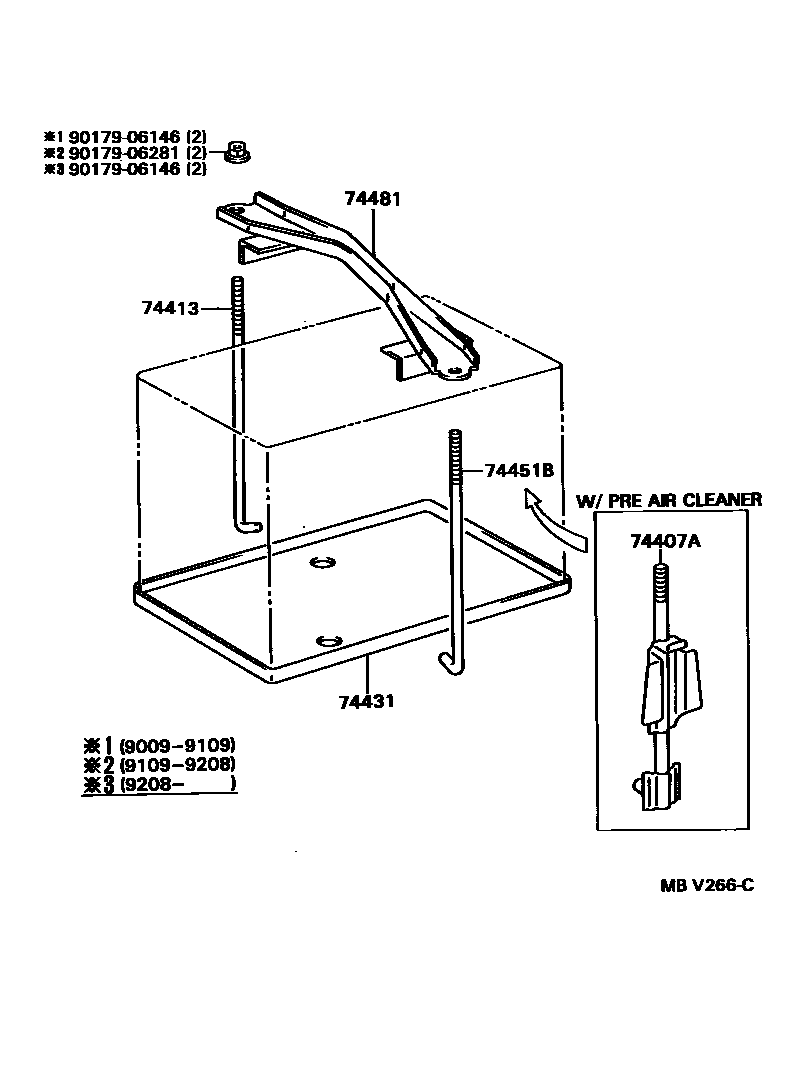 ※1 90179-06146 (2)
※2 90179-06281 (2)
※3 90179-06146 (2)

74481

74413

74451B

W/ PRE AIR CLEANER

74407A

74431

※1 (9009-9109)
※2 (9109-9208)
※3 (9208- )

MB V266-C