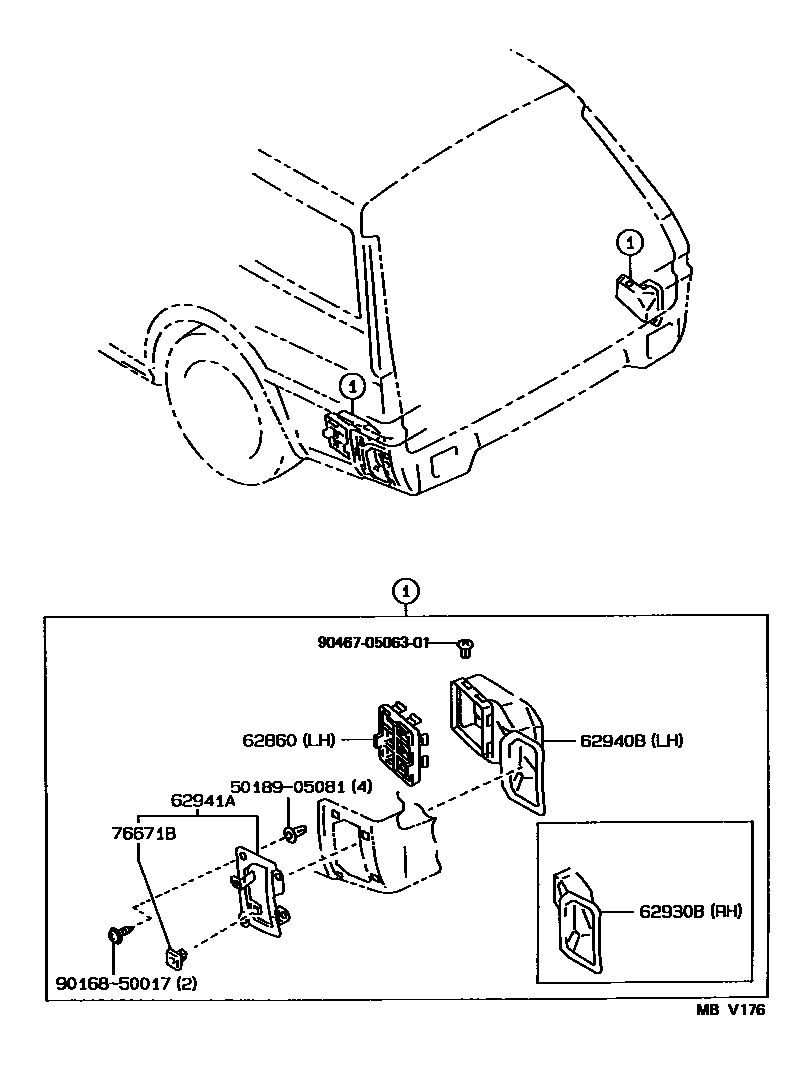 1

1

1

90467-05063-01

62860 (LH)

62940B (LH)

50189-05081 (4)

62941A

76671B

62930B (RH)

90168-50017 (2)

MB V176