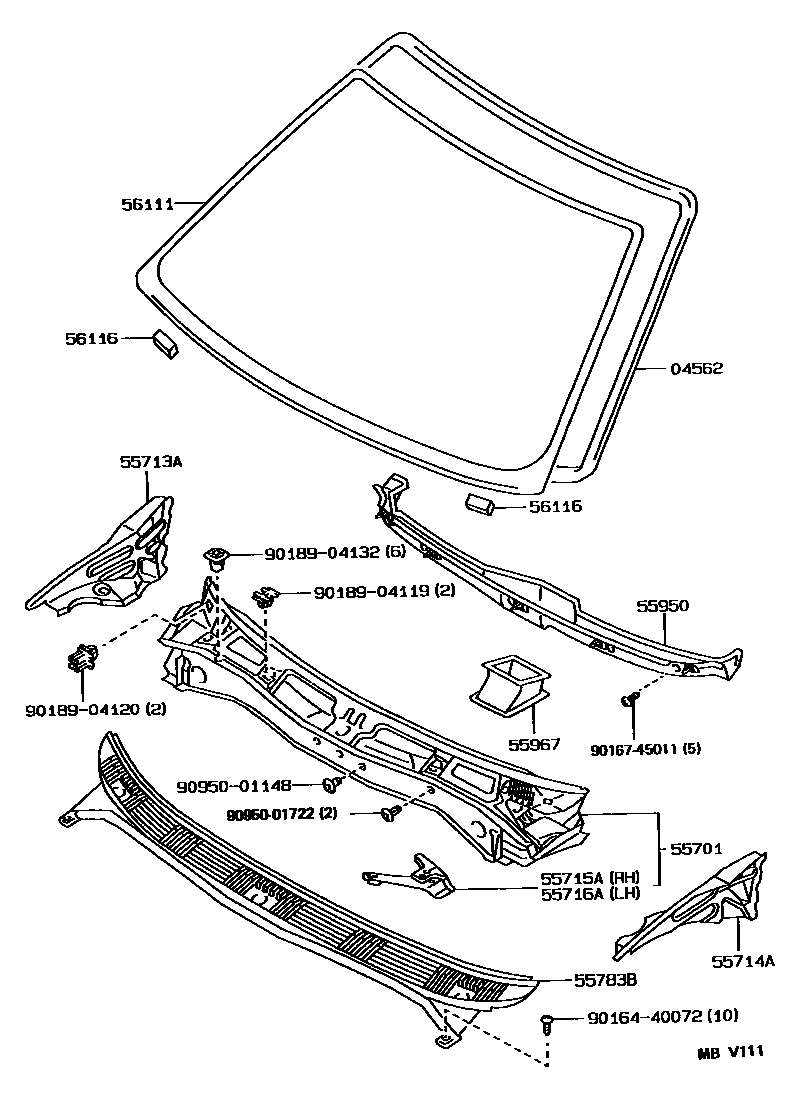 56111
56116
04562
55713A
56116
90189-04132 (6)
90189-04119 (2)
55950
90189-04120 (2)
55967
90167-45011 (5)
90950-01148
90950-01722 (2)
55701
55715A (RH)
55716A (LH)
55714A
55783B
90164-40072 (10)
MB V111