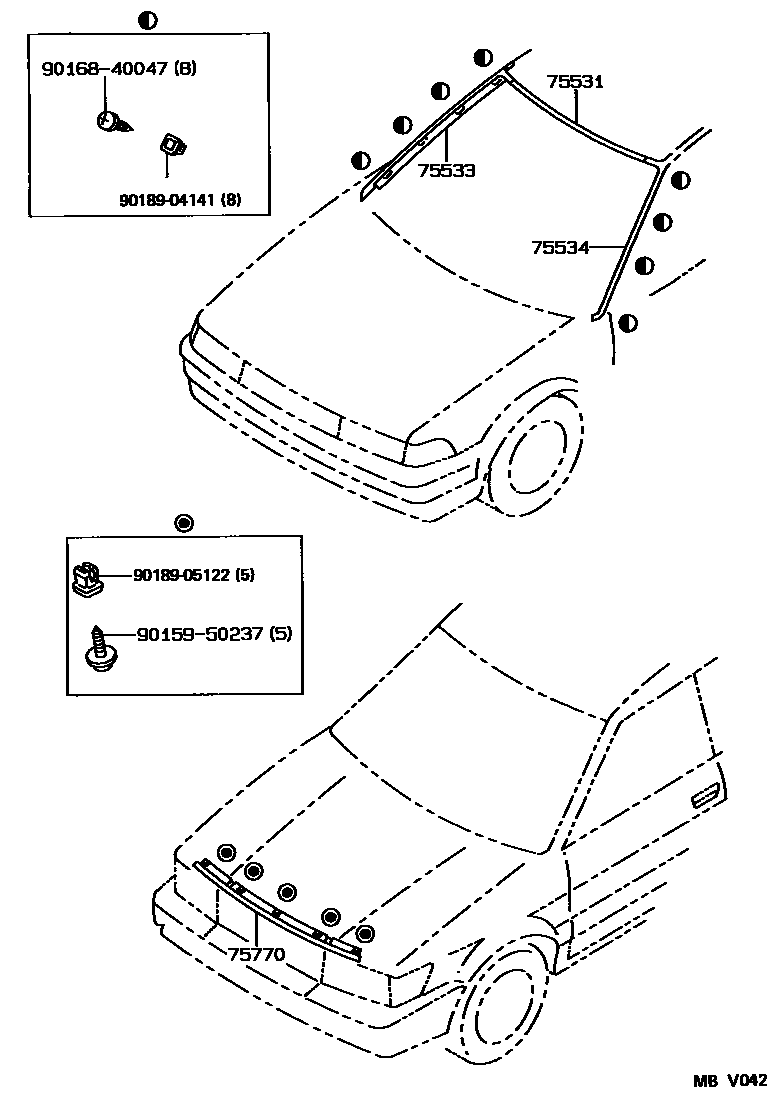 90168-40047 (8)

90189-04141 (8)

75531

75533

75534

90189-05122 (5)

90159-50237 (5)

75770

MB V042