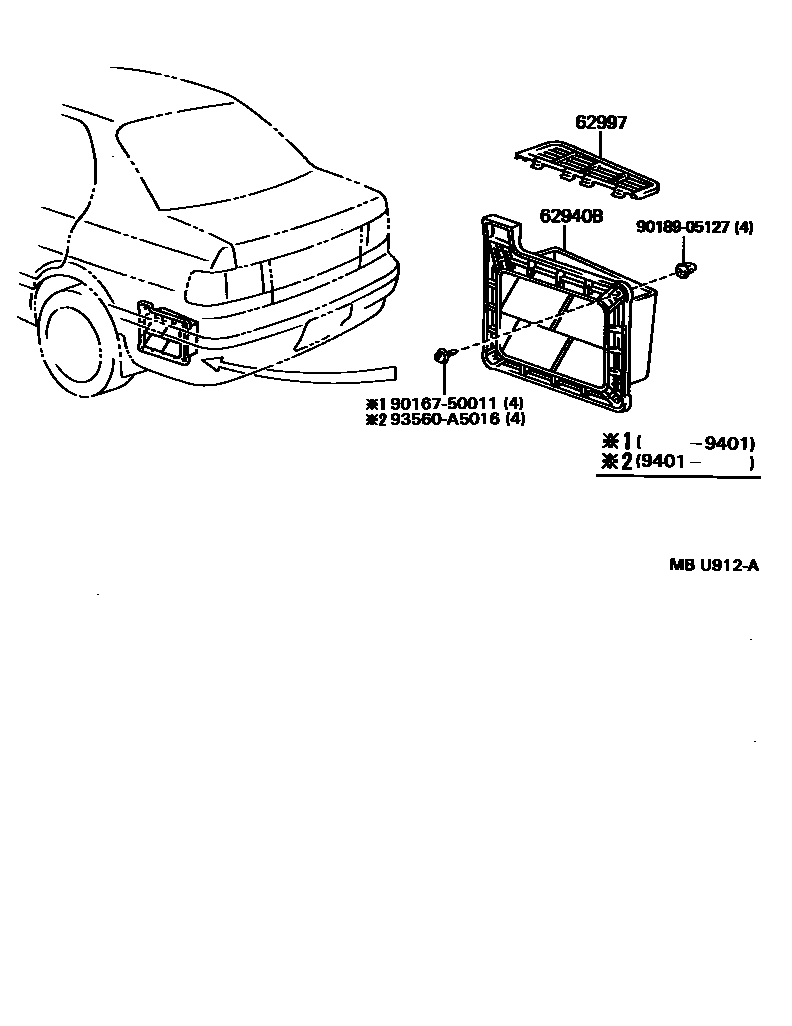 62997

62940B

90189-05127 (4)

※1 90167-50011 (4)
※2 93560-A5016 (4)

※1 (     -9401)
※2 (9401-     )

MB U912-A