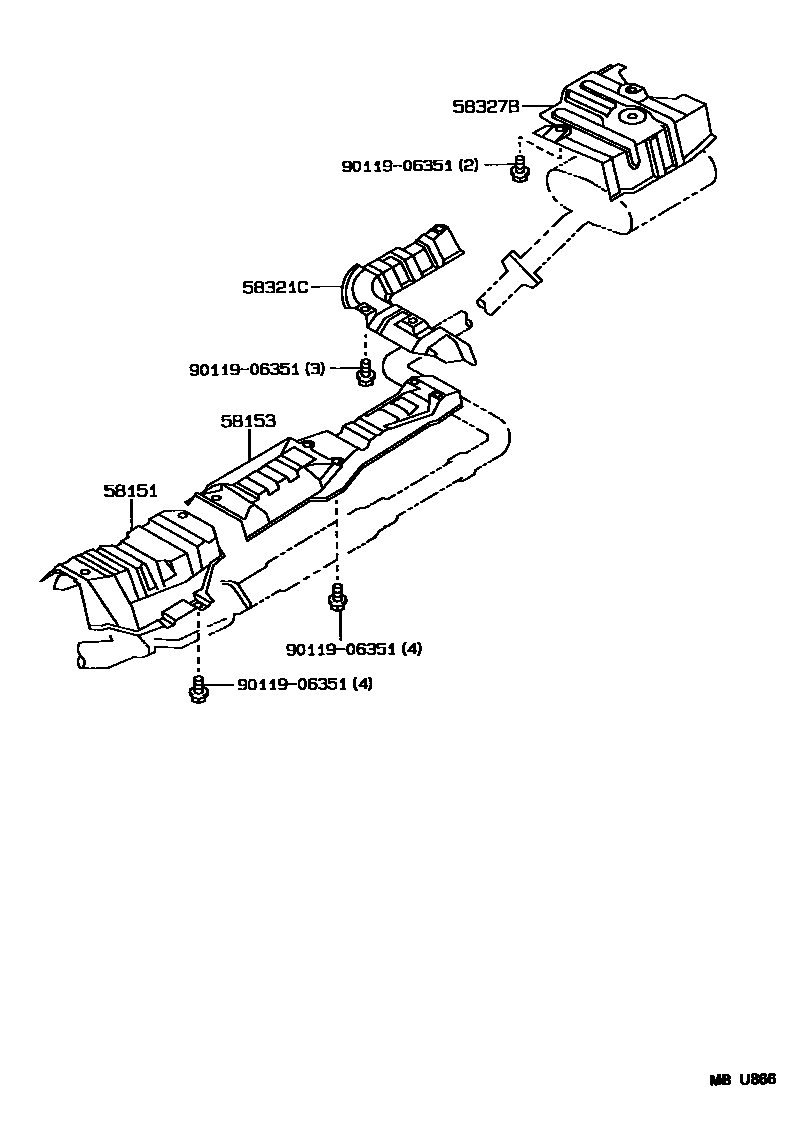 58327B
90119-06351 (2)
58321C
90119-06351 (3)
58153
58151
90119-06351 (4)
90119-06351 (4)
MB U866