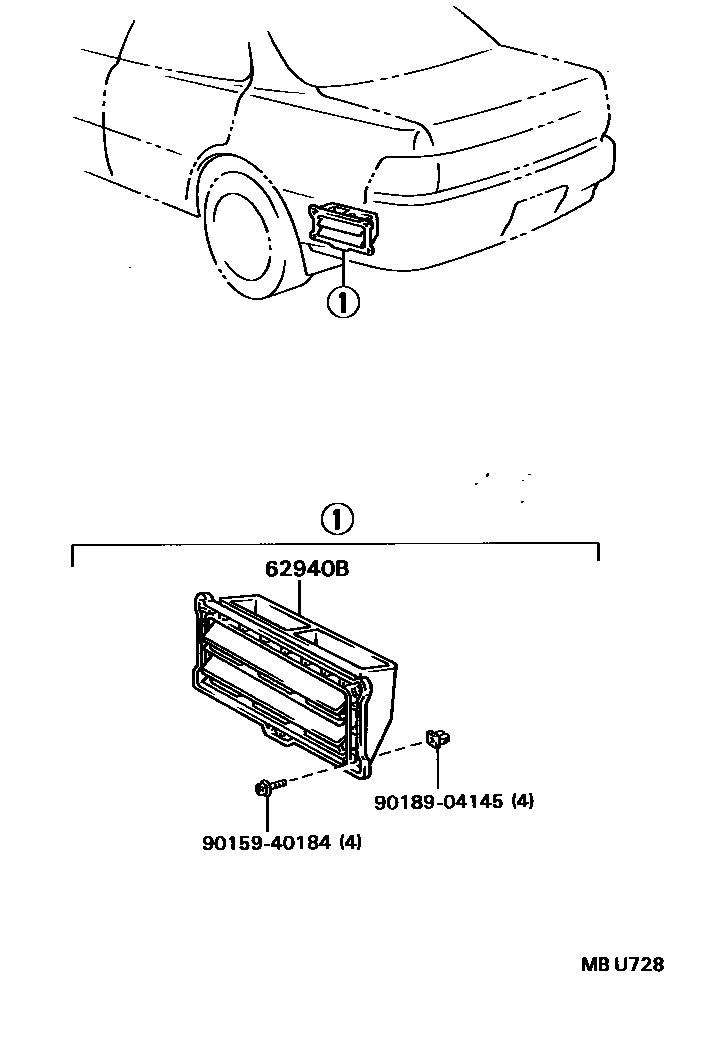 1

1

62940B

90189-04145 (4)

90159-40184 (4)

MB U728