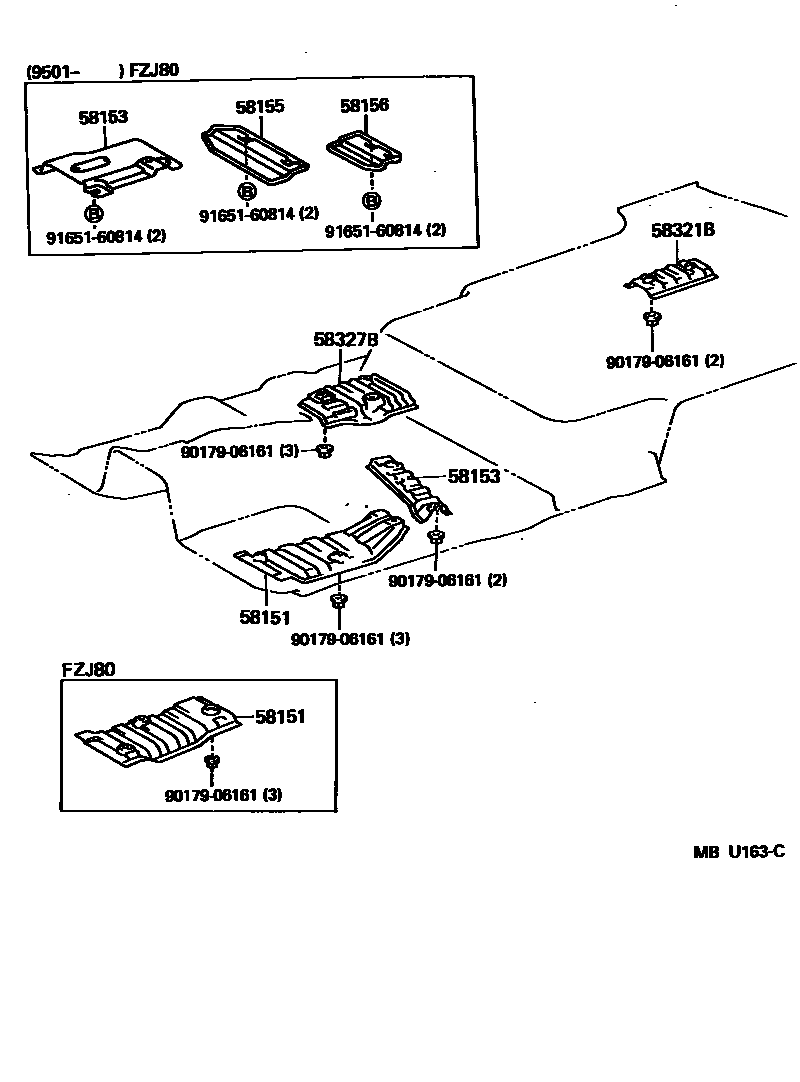 (9501- ) FZJ80

58153

58155

58156

91651-60814 (2)

91651-60814 (2)

91651-60814 (2)

58321B

90179-06161 (2)

58327B

90179-06161 (3)

58153

90179-06161 (2)

58151

90179-06161 (3)

FZJ80

58151

90179-06161 (3)

MB U163-C