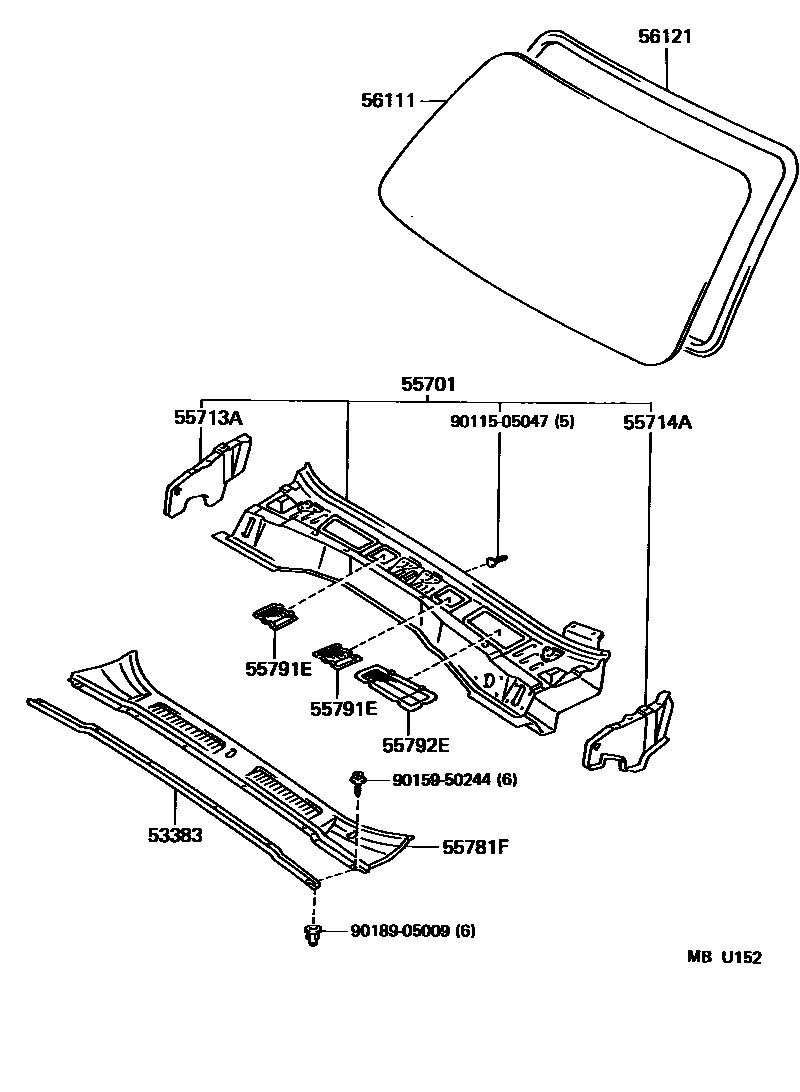 56121
56111
55701
55713A
90115-05047 (5)
55714A
55791E
55791E
55792E
90159-50244 (6)
53383
55781F
90189-05009 (6)
MB U152