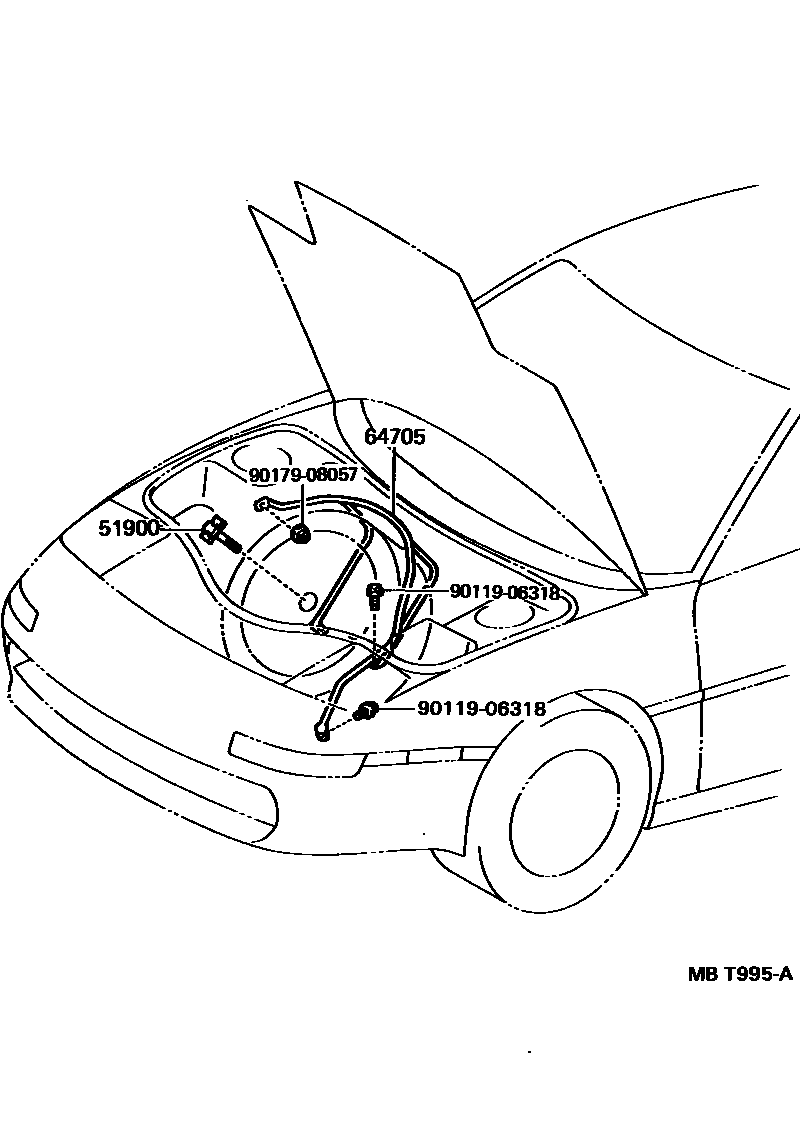 64705
90179-08057
51900
90119-06318
90119-06318
MB T995-A