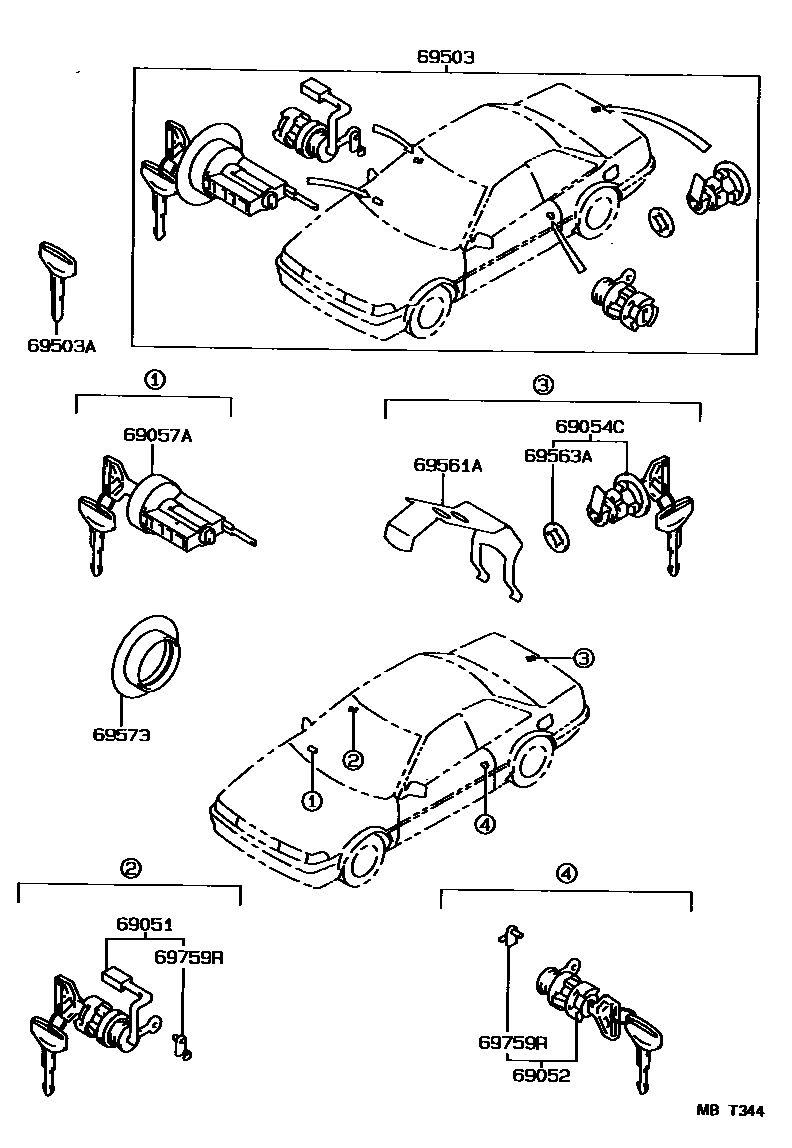 69503

69503A

①

69057A

③

69054C

69561A

69563A

69573

③

②

①

④

②

69051

69759R

④

69759R

69052

MB T344