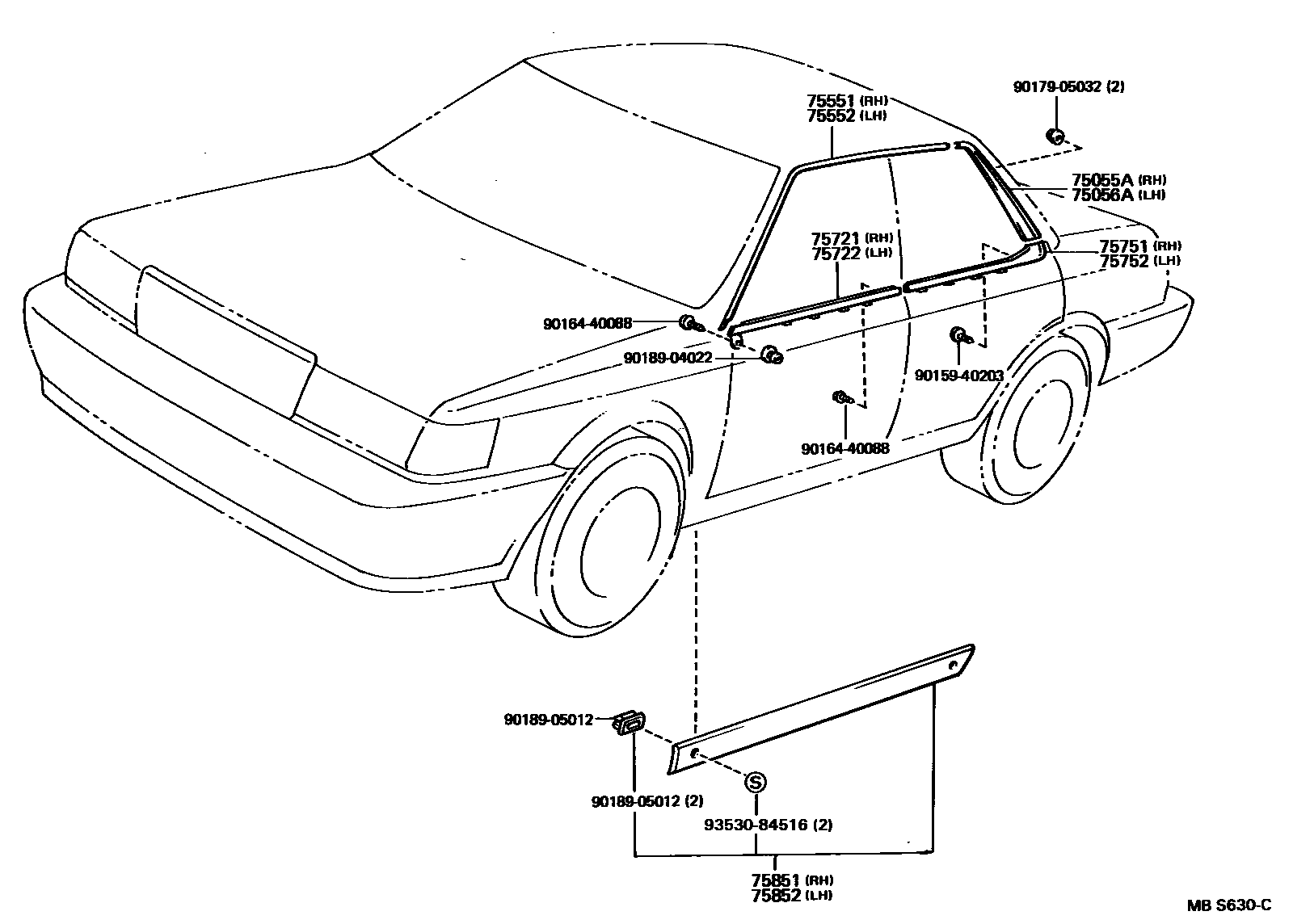 75551 (RH)
75552 (LH)

90179-05032 (2)

75055A (RH)
75056A (LH)

75721 (RH)
75722 (LH)

75751 (RH)
75752 (LH)

90164-40088

90189-04022

90159-40203

90164-40088

90189-05012

90189-05012 (2)

S

93530-84516 (2)

75851 (RH)
75852 (LH)

MB S630-C