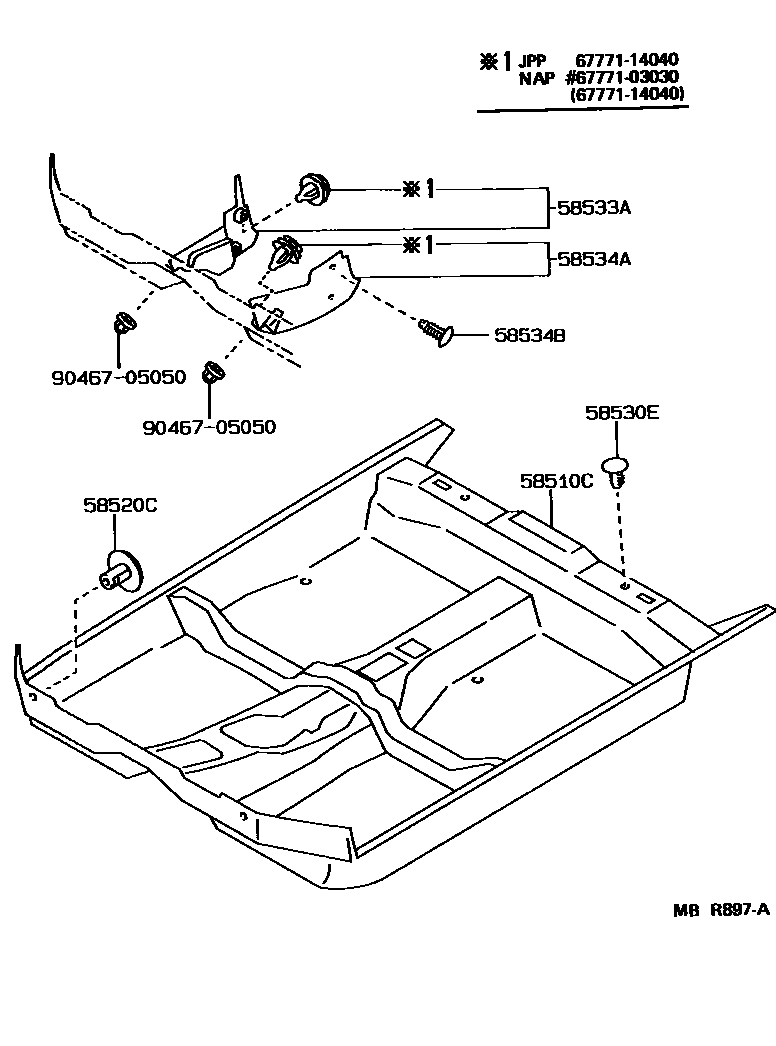 ※1 JPP 67771-14040
NAP #67771-03030
(67771-14040)

※1
58533A
※1
58534A
58534B
90467-05050
90467-05050
58530E
58510C
58520C

MB R897-A