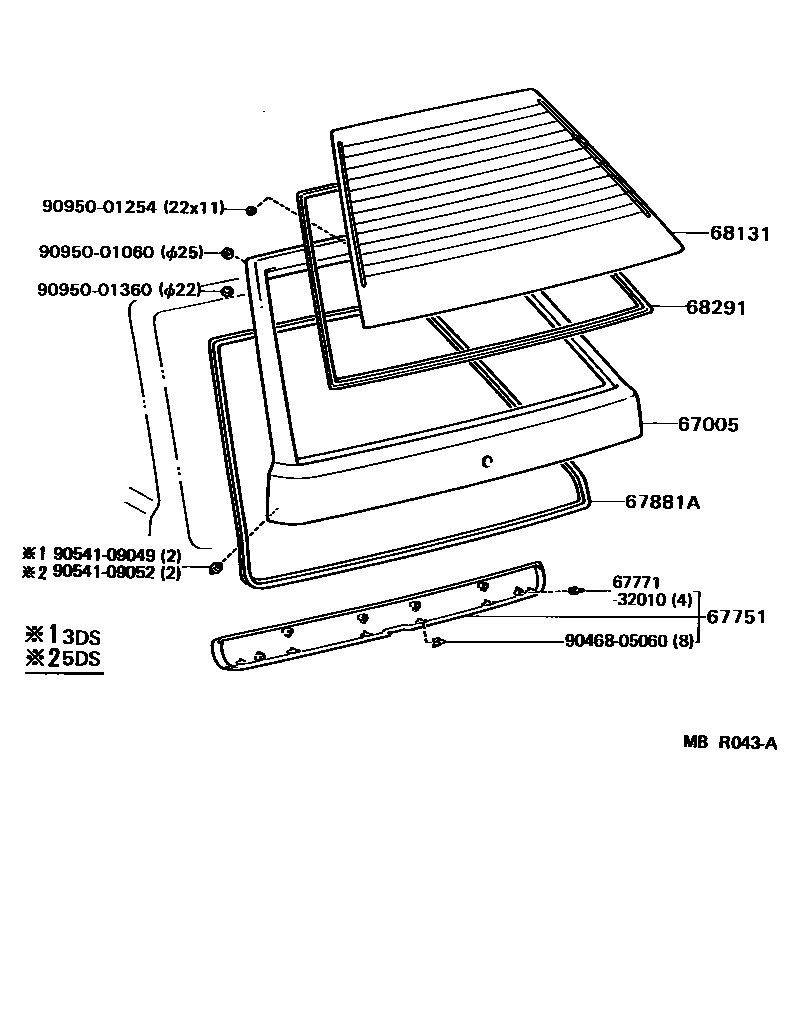 90950-01254 (22x11)

90950-01060 ($\phi$25)

90950-01360 ($\phi$22)

68131

68291

67005

67881A

※1 90541-09049 (2)
※2 90541-09052 (2)

67771
-32010 (4)

67751

90468-05060 (8)

※1 3DS
※2 5DS

MB R043-A