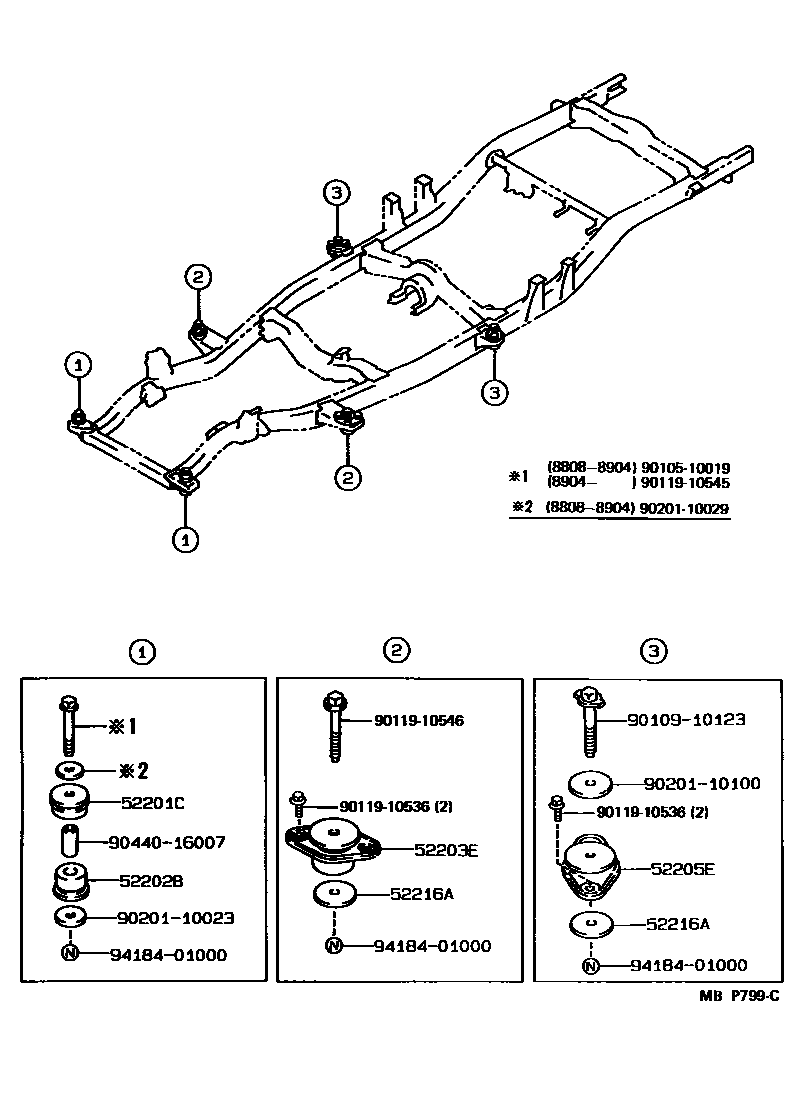 3
2
1
3
2
1

※1 (8808–8904) 90105-10019
(8904– ) 90119-10545
※2 (8808–8904) 90201-10029

1
※1
※2
52201C
90440-16007
52202B
90201-10023
N 94184-01000

2
90119-10546
90119-10536 (2)
52203E
52216A
N 94184-01000

3
90109-10123
90201-10100
90119-10536 (2)
52205E
52216A
N 94184-01000

MB P799-C