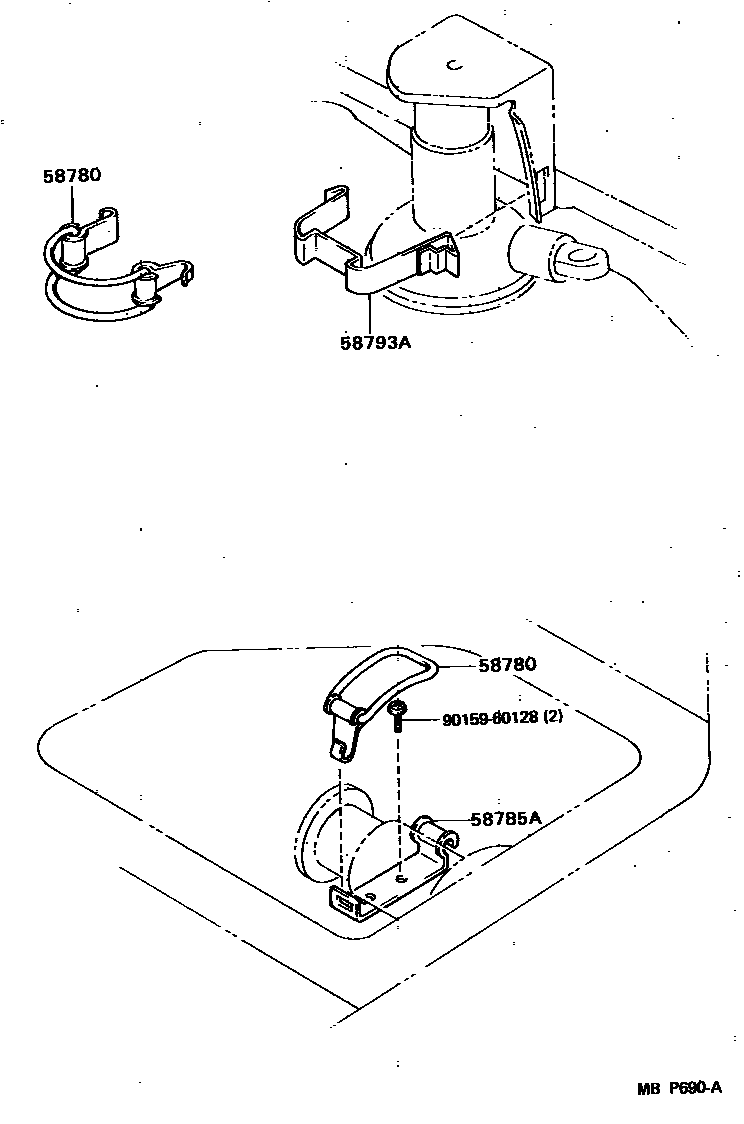 58780

58793A

58780

90159-80128 (2)

58785A

MB P690-A