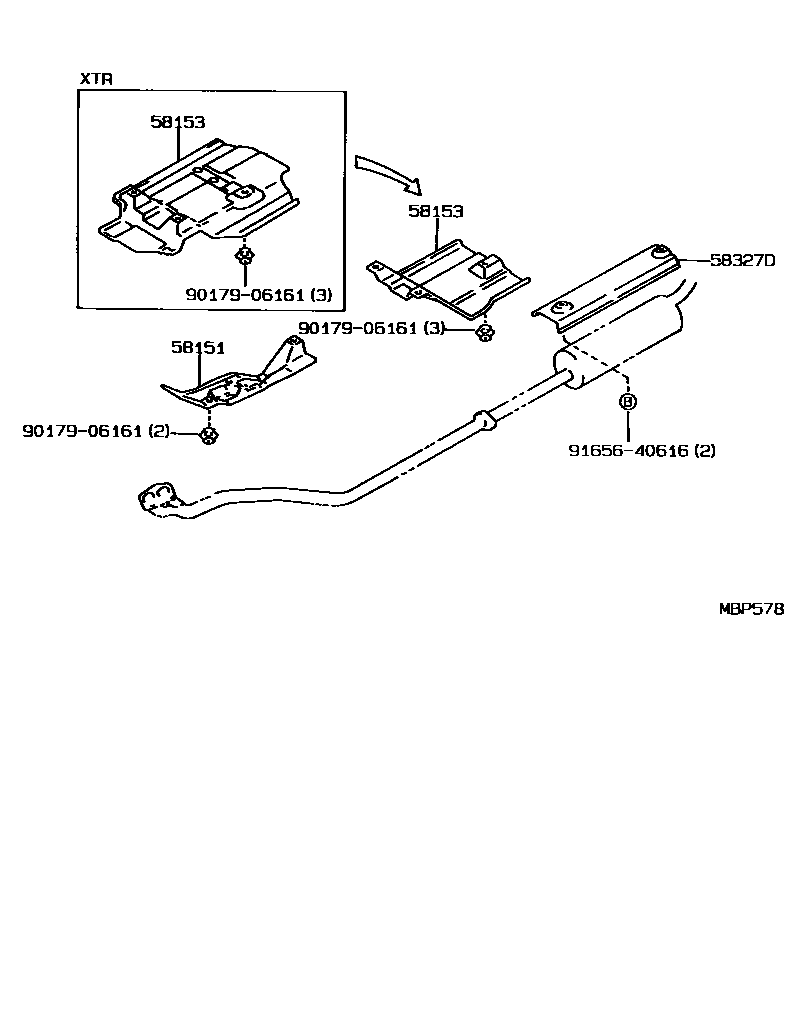 XTR

58153

90179-06161 (3)

58153

58327D

90179-06161 (3)

58151

90179-06161 (2)

B

91656-40616 (2)

MBP578