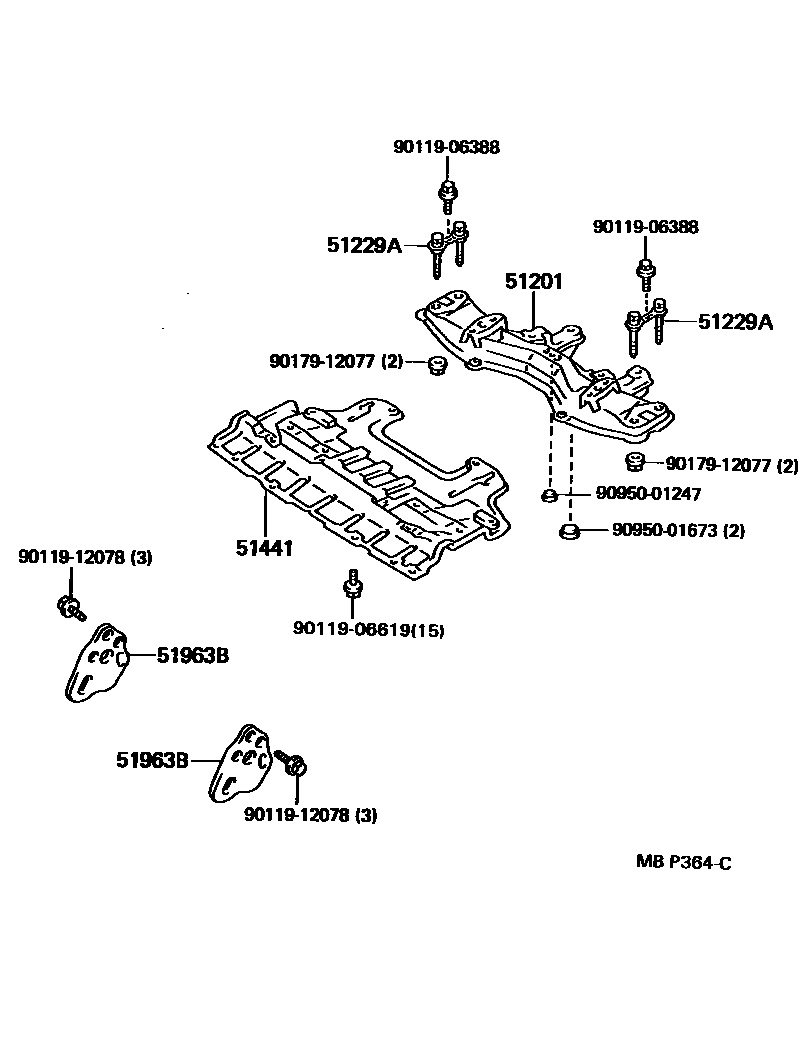 90119-06388

51229A

90119-06388

51201

51229A

90179-12077 (2)

90179-12077 (2)

90950-01247

90950-01673 (2)

51441

90119-12078 (3)

90119-06619(15)

51963B

51963B

90119-12078 (3)

MB P364-C