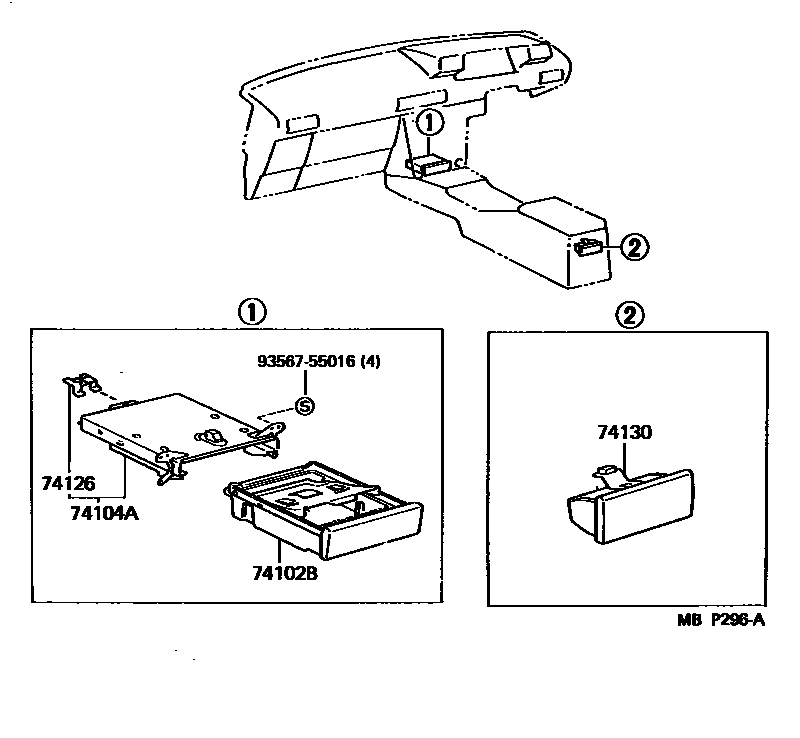 ①
②
①
93567-55016 (4)
S
74126
74104A
74102B
②
74130
MB P296-A