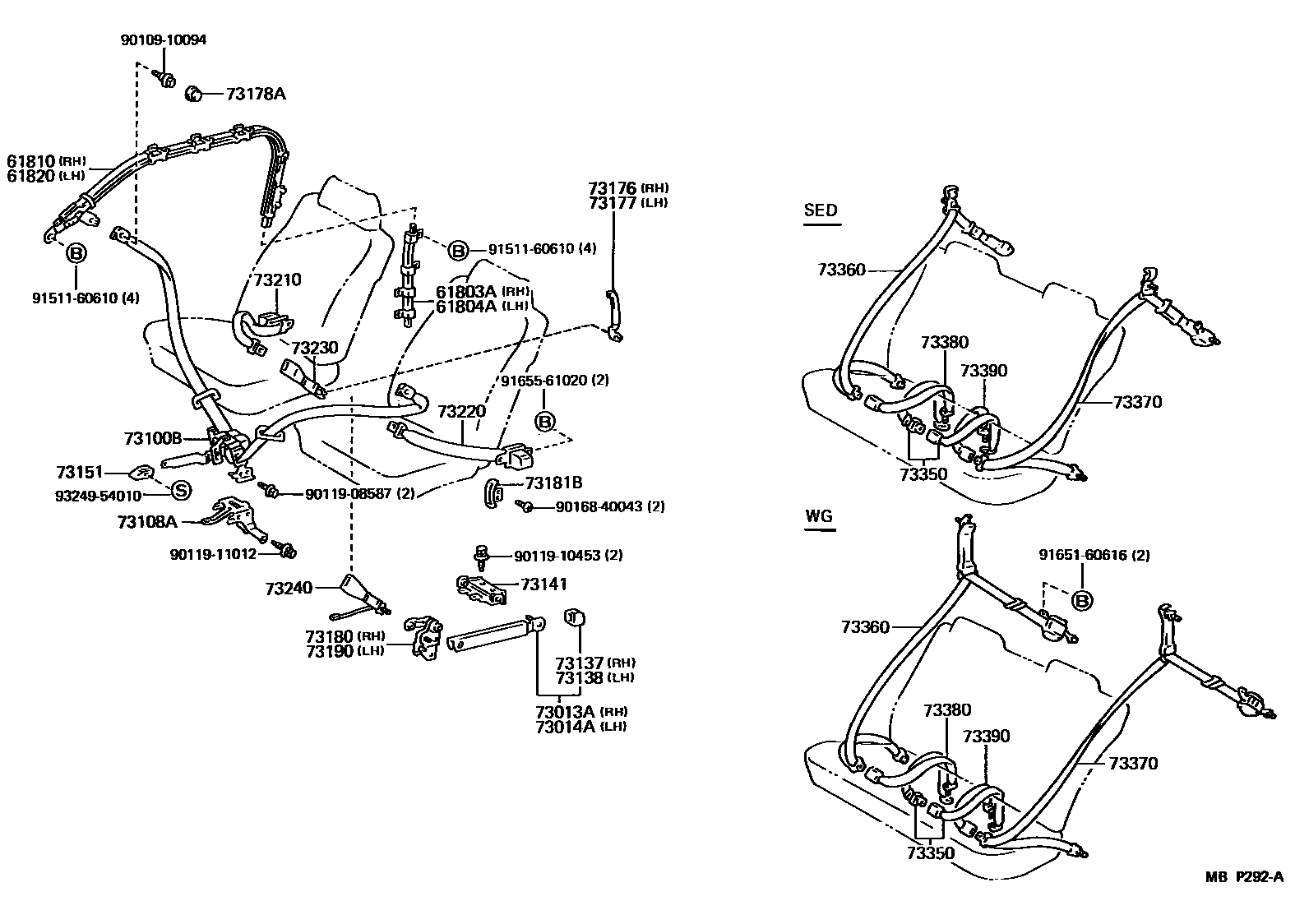 90109-10094
73178A
61810 (RH)
61820 (LH)
B
91511-60610 (4)
73210
73230
B
91511-60610 (4)
61803A (RH)
61804A (LH)
73176 (RH)
73177 (LH)
91655-61020 (2)
B
73220
73100B
73151
93249-54010
S
90119-08587 (2)
73181B
90168-40043 (2)
73108A
90119-11012
90119-10453 (2)
73141
73240
73180 (RH)
73190 (LH)
73137 (RH)
73138 (LH)
73013A (RH)
73014A (LH)

SED
73360
73380
73390
73370
73350

WG
91651-60616 (2)
B
73360
73380
73390
73370
73350

MB P292-A