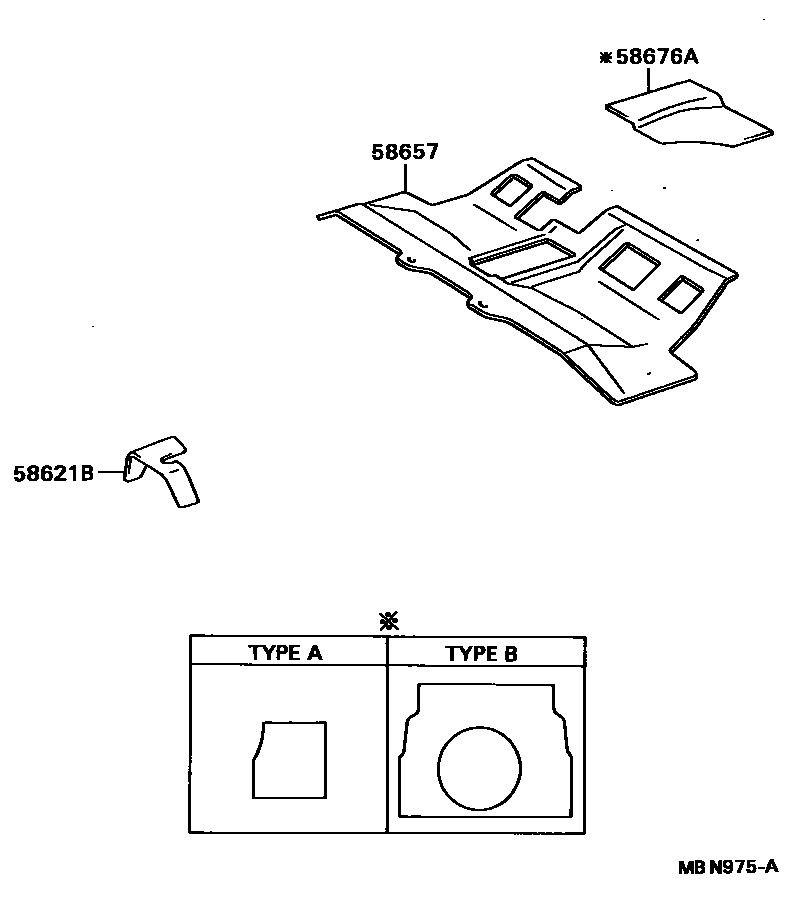 *58676A

58657

58621B

※

| TYPE A | TYPE B |
|---|---|
| | |

MB N975-A